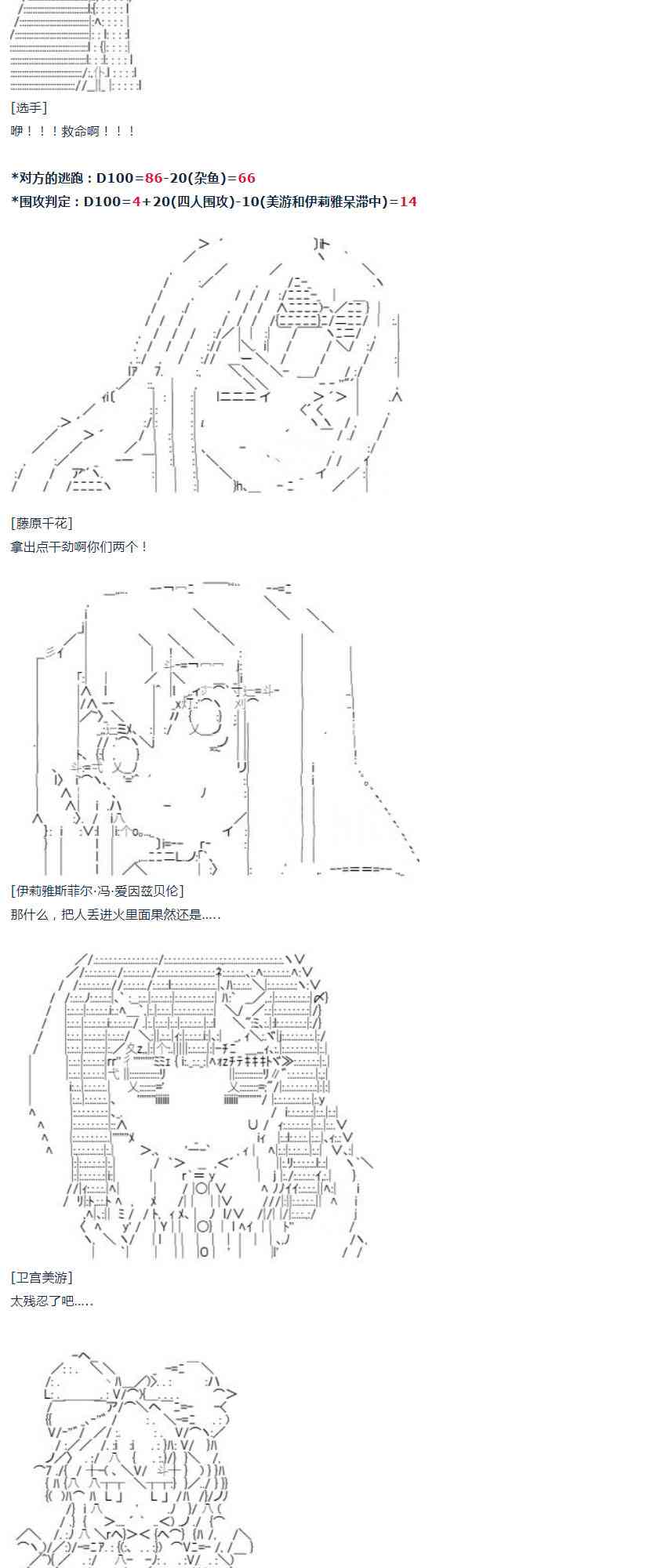 [选手]
咿！！！救命啊！！！

*对方的逃跑：D100=86-20(杂鱼)=66
*围攻判定：D100=4+20(四人围攻)-10(美游和伊莉雅呆滞中)=14

[藤原千花]
拿出点干劲啊你们两个！

[伊莉雅斯菲尔·冯·爱因兹贝伦]
那什么，把人丢进火里面果然还是.....

[卫宫美游]
太残忍了吧.....