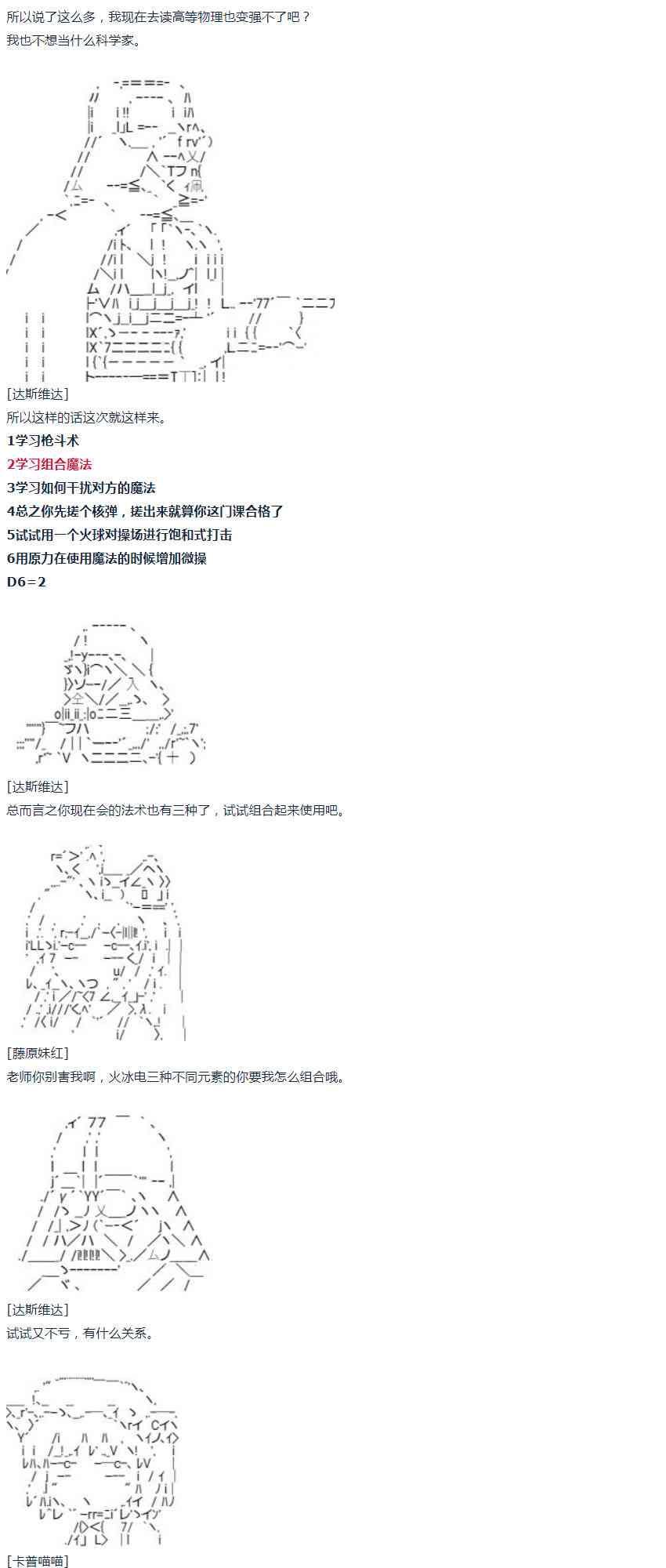 所以说了这么多，我现在去读高等物理也变强不了吧？
我也不想当什么科学家。

[达斯维达]
所以这样的话这次就这样来。
1学习枪斗术
2学习组合魔法
3学习如何干扰对方的魔法
4总之你先搓个核弹，搓出来就算你这门课合格了
5试试用一个火球对操场进行饱和式打击
6用原力在使用魔法的时候增加微操
D6＝2

[达斯维达]
总而言之你现在会的法术也有三种了，试试组合起来使用吧。

[藤原妹红]
老师你别害我啊，火冰电三种不同元素的你要我怎么组合哦。

[达斯维达]
试试又不亏，有什么关系。

[卡普喵喵]