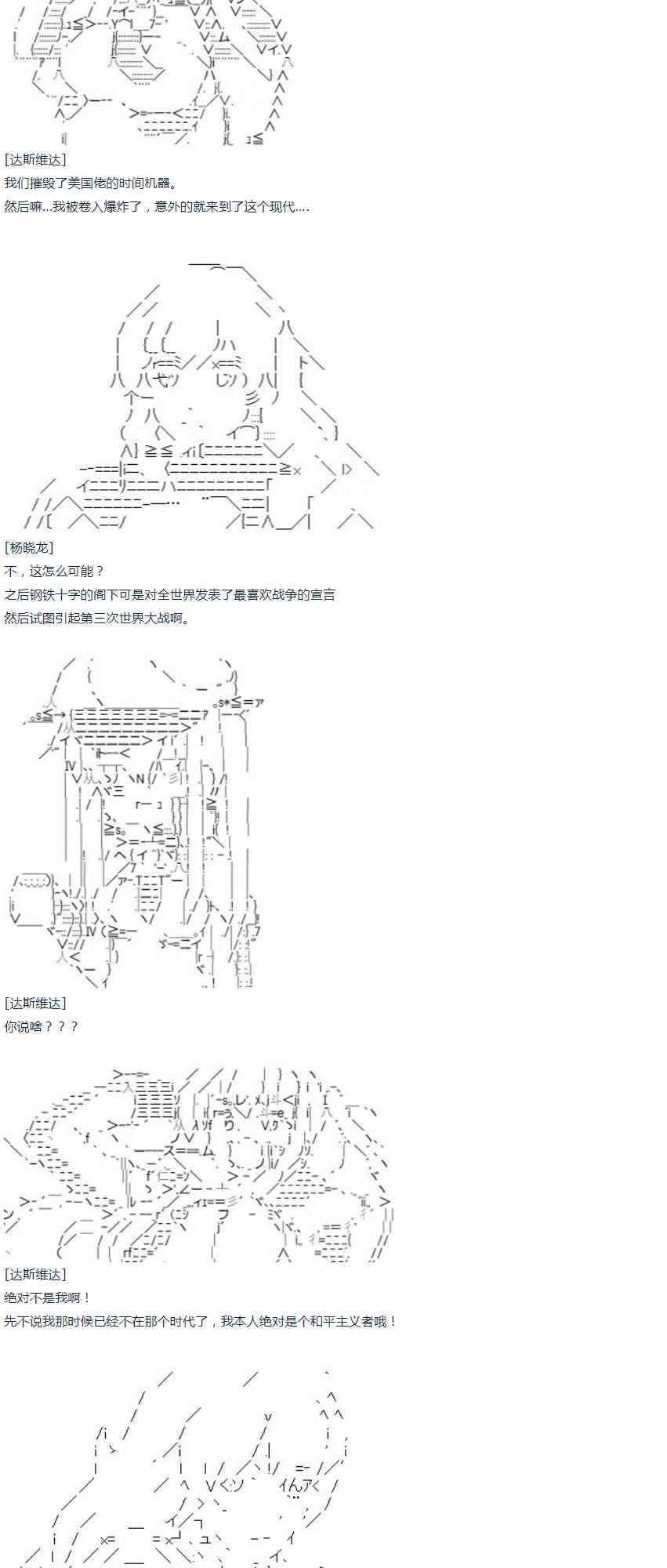 [达斯维达]
我们摧毁了美国佬的时间机器。
然后嘛...我被卷入爆炸了，意外的就来到了这个现代....

[杨晓龙]
不，这怎么可能？
之后钢铁十字的阁下可是对全世界发表了最喜欢战争的宣言
然后试图引起第三次世界大战啊。

[达斯维达]
你说啥？？？

[达斯维达]
绝对不是我啊！
先不说我那时候已经不在那个时代了，我本人绝对是个和平主义者哦！