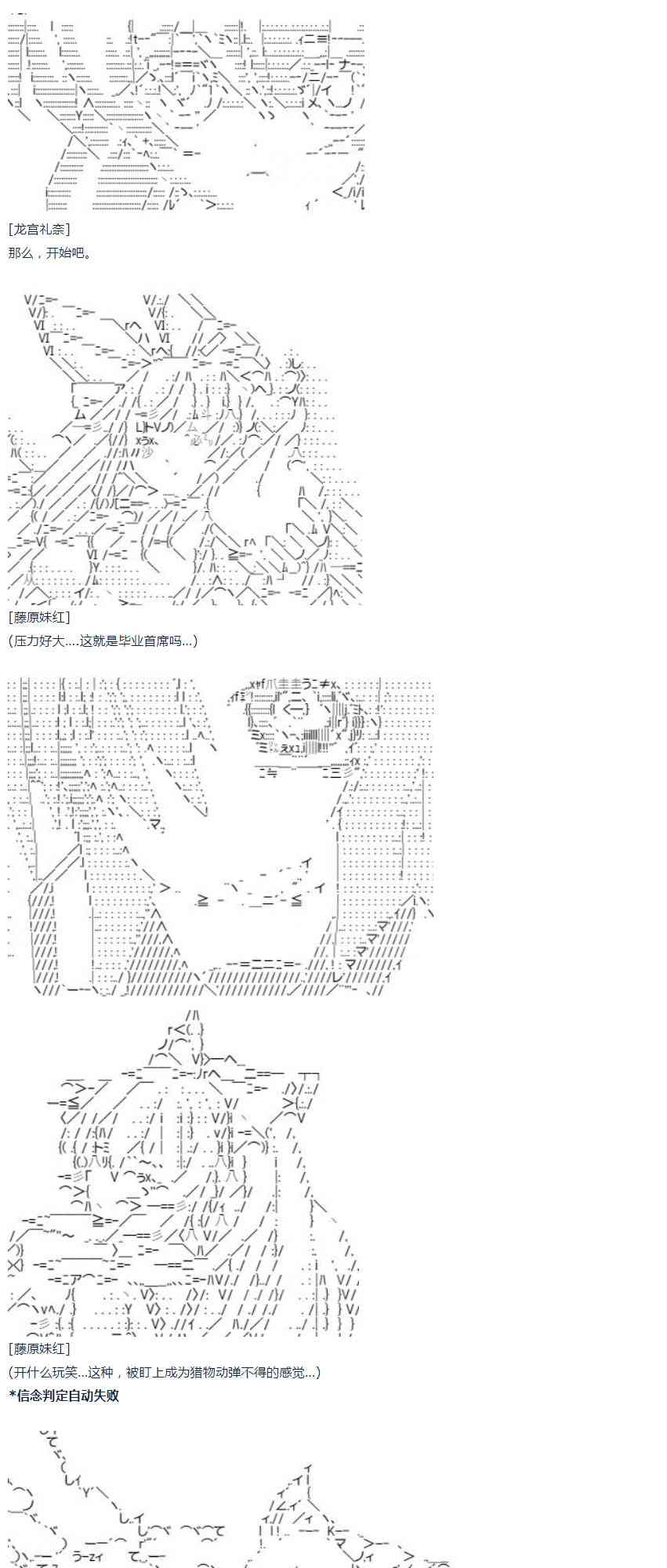 [龙宫礼奈]
那么，开始吧。

[藤原妹红]
(压力好大....这就是毕业首席吗...)

[藤原妹红]
(开什么玩笑...这种，被盯上成为猎物动弹不得的感觉...)
*信念判定自动失败