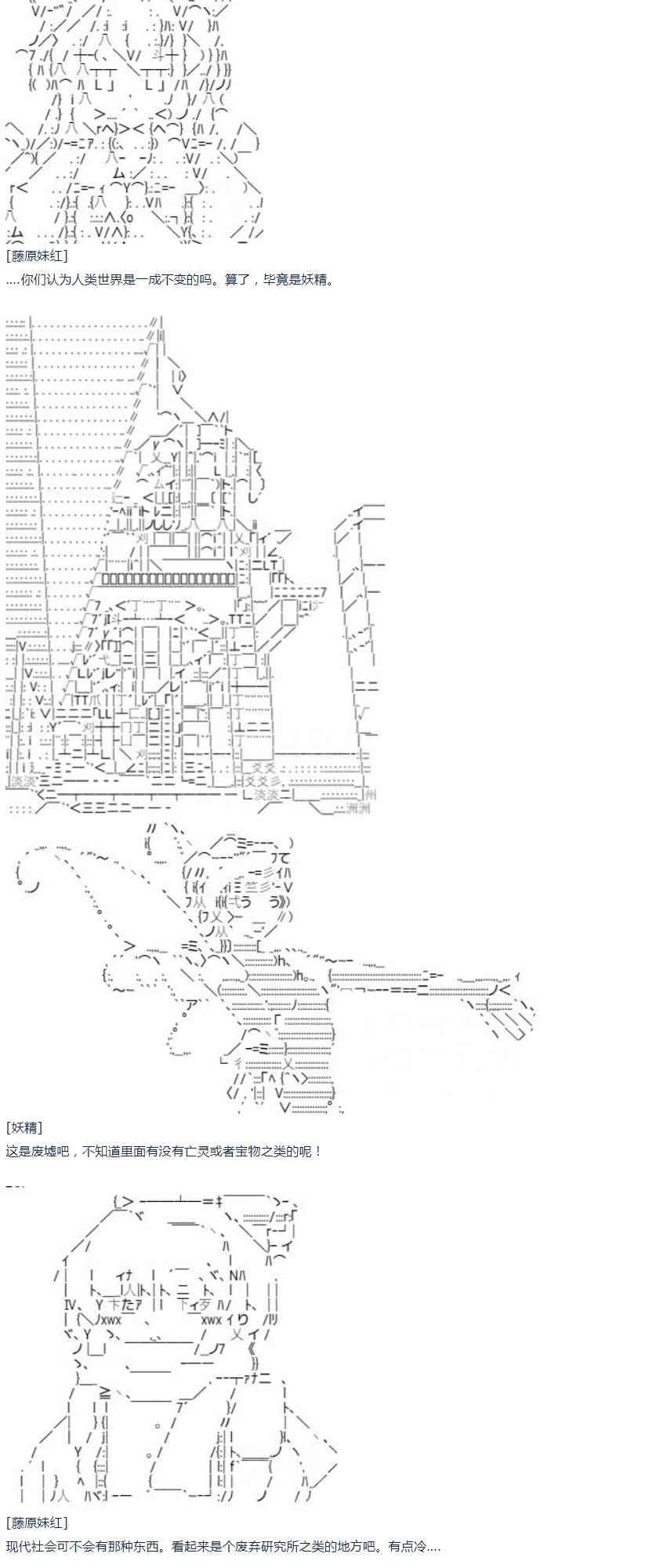 [藤原妹红]
....你们认为人类世界是一成不变的吗。算了，毕竟是妖精。

[妖精]
这是废墟吧，不知道里面有没有亡灵或者宝物之类的呢！

[藤原妹红]
现代社会可不会有那种东西。看起来是个废弃研究所之类的地方吧。有点冷....