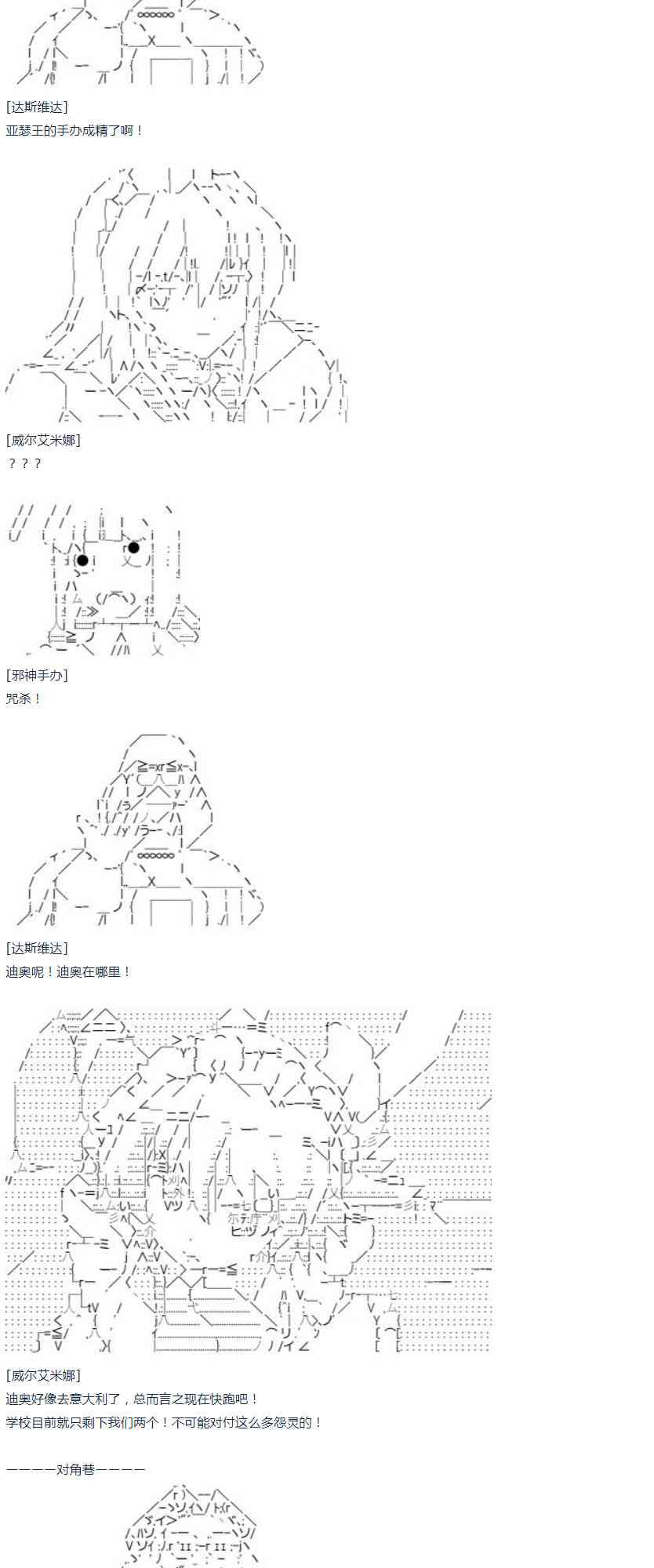 [达斯维达]
亚瑟王的手办成精了啊！

[威尔艾米娜]
？？？

[邪神手办]
咒杀！

[达斯维达]
迪奥呢！迪奥在哪里！

[威尔艾米娜]
迪奥好像去意大利了，总而言之现在快跑吧！
学校目前就只剩下我们两个！不可能对付这么多怨灵的！

————对角巷————