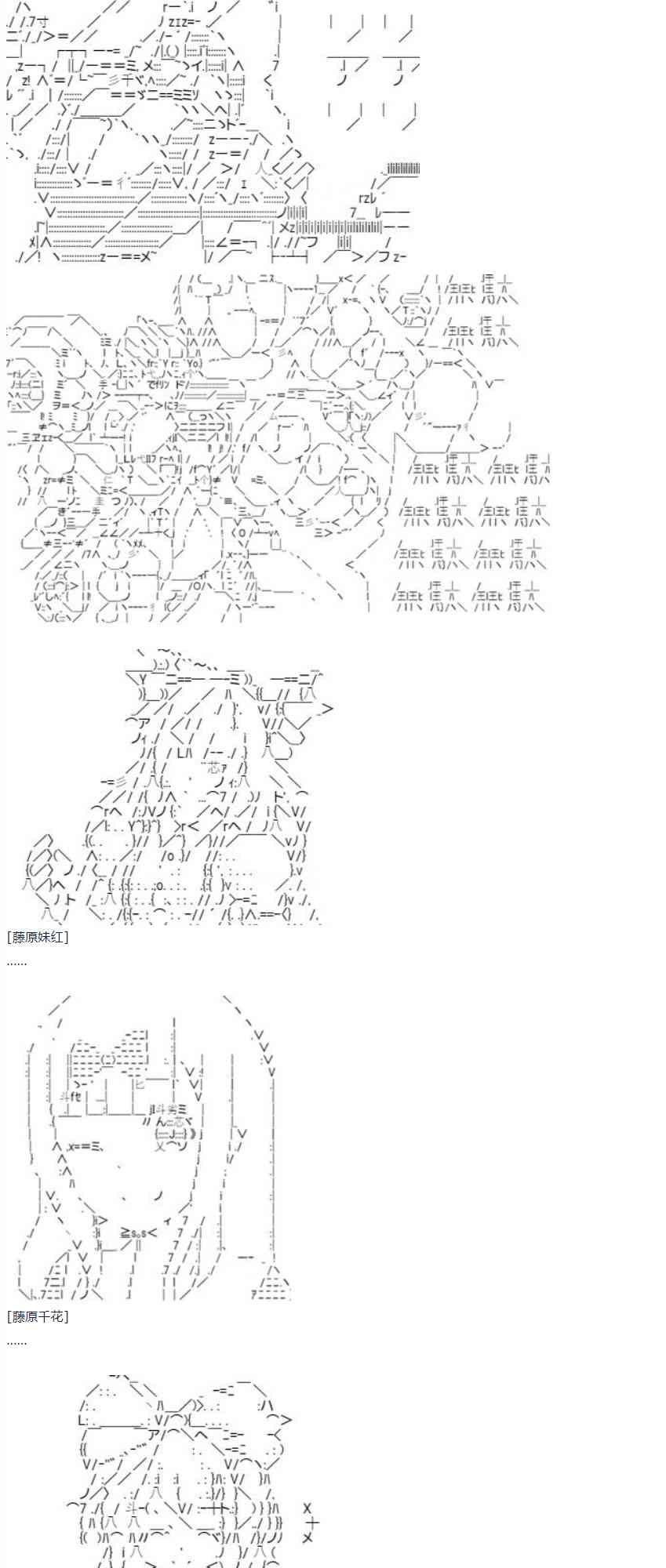 [藤原妹红]

......

[藤原千花]

......