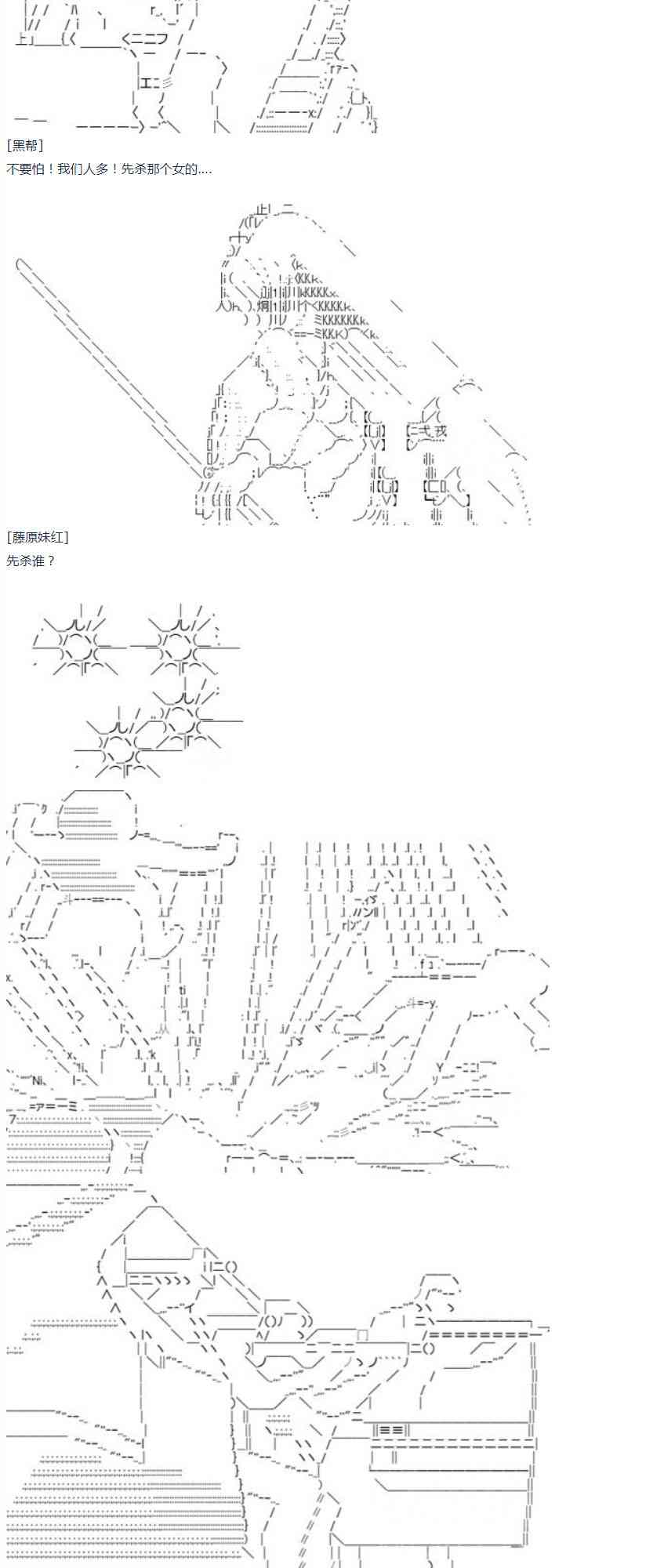 [黑帮]
不要怕！我们人多！先杀那个女的....

[藤原妹红]
先杀谁？