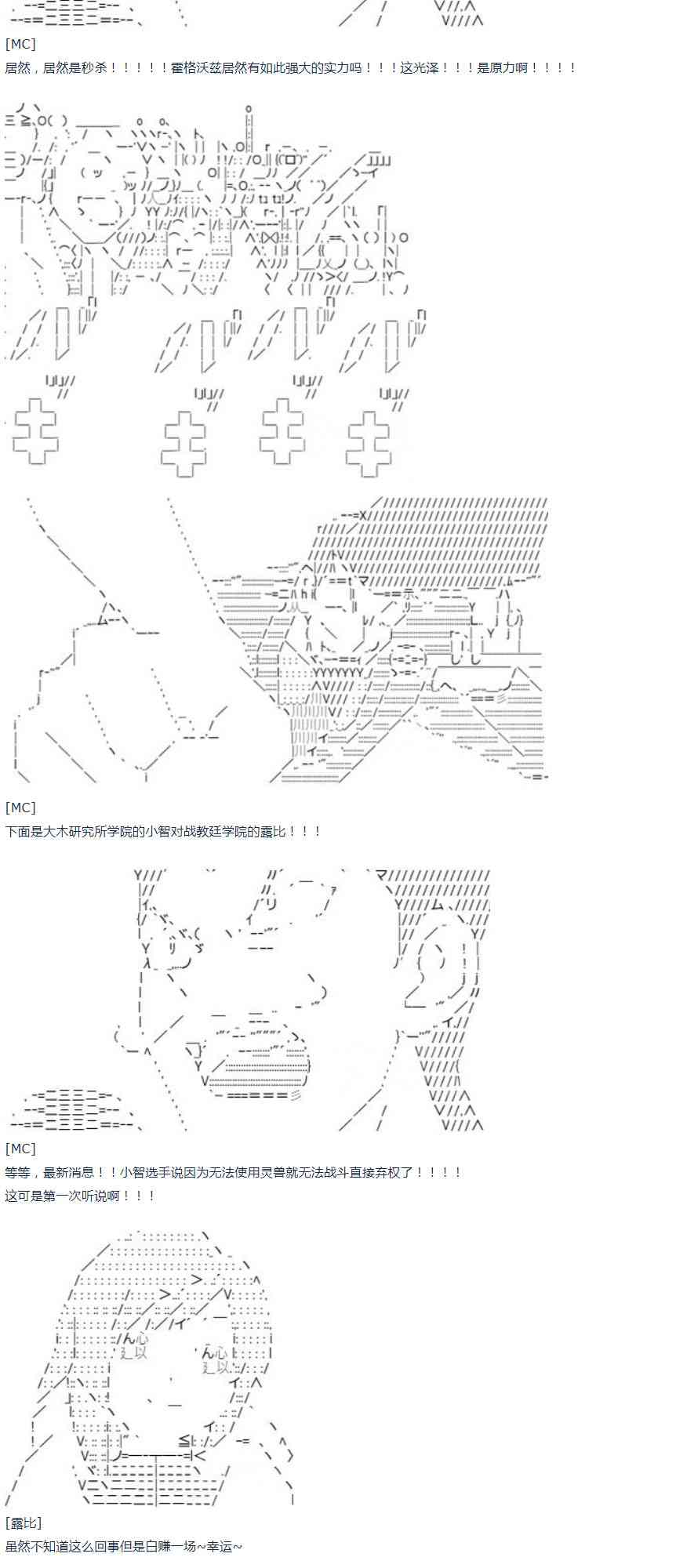 [MC]
居然，居然是秒杀！！！！！霍格沃兹居然有如此强大的实力吗！！！这光泽！！！是原力啊！！！！

[MC]
下面是大木研究所学院的小智对战教廷学院的露比！！！

[MC]
等等，最新消息！！小智选手说因为无法使用灵兽就无法战斗直接弃权了！！！！
这可是第一次听说啊！！！

[露比]
虽然不知道这么回事但是白赚一场~幸运~