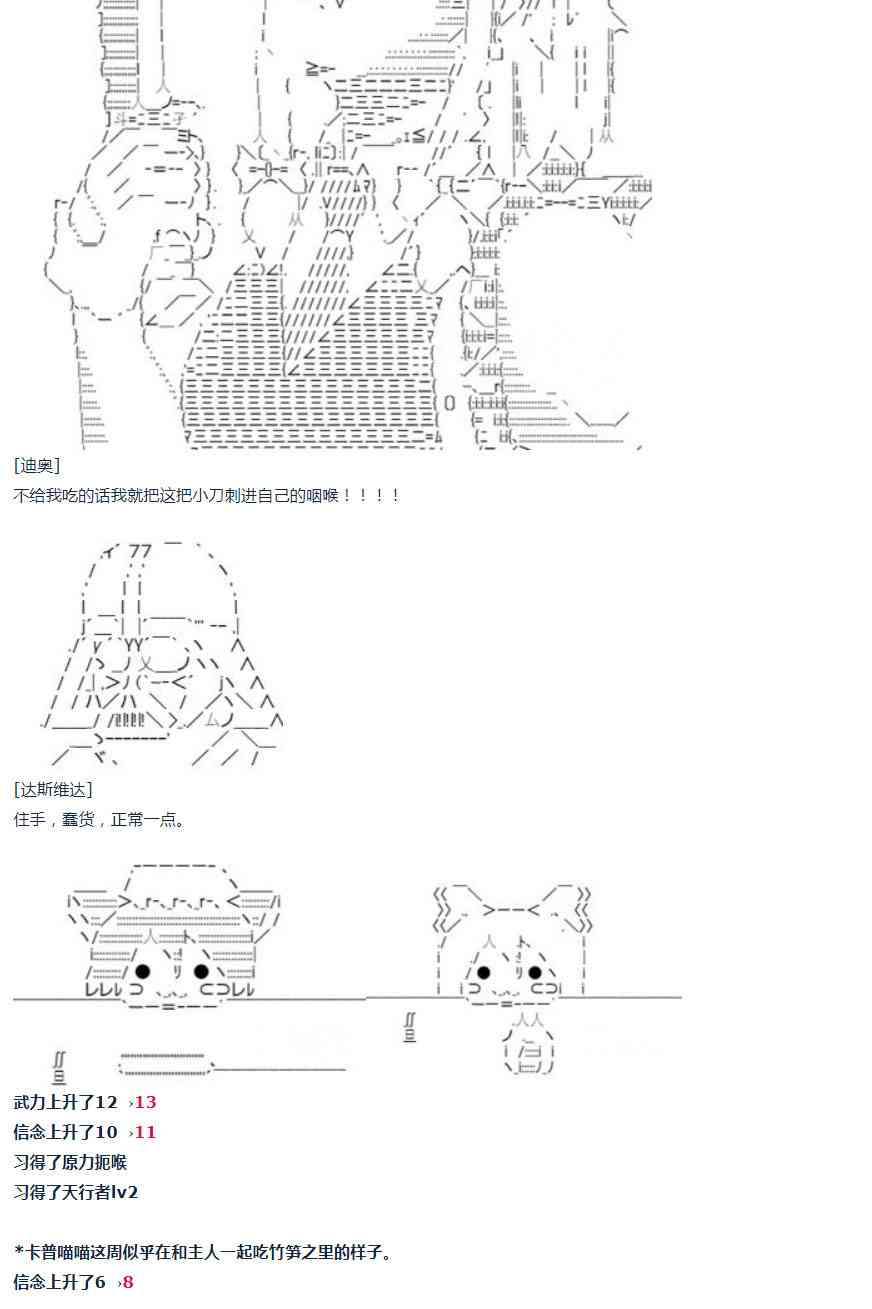 [迪奥]
不给我吃的话我就把这把小刀刺进自己的咽喉！！！！

[达斯维达]
住手，蠢货，正常一点。

武力上升了12 ›13
信念上升了10 ›11
习得了原力扼喉
习得了天行者lv2

*卡普喵喵这周似乎在和主人一起吃竹笋之里的样子。
信念上升了6 ›8