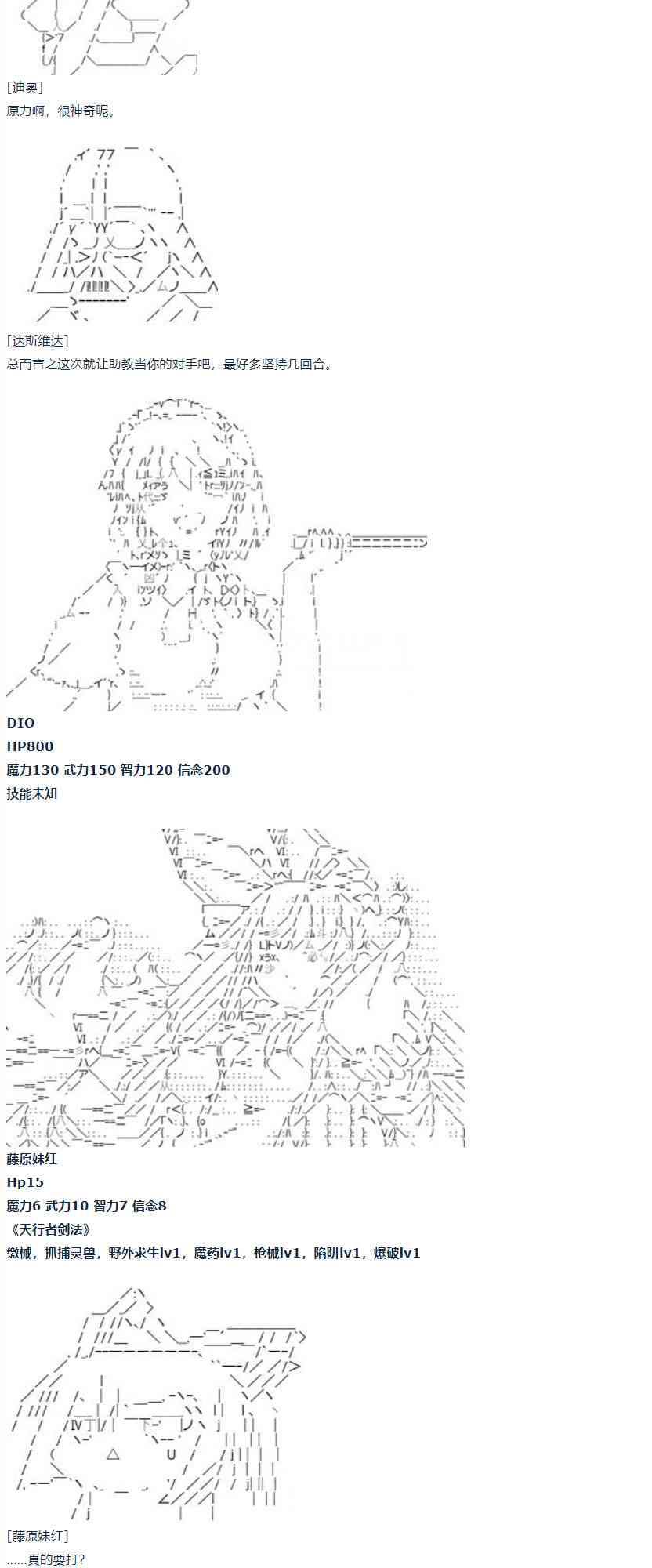 [迪奥]
原力啊，很神奇呢。

[达斯维达]
总而言之这次就让助教当你的对手吧，最好多坚持几回合。

DIO
HP800
魔力130 武力150 智力120 信念200
技能未知

藤原妹红
Hp15
魔力6 武力10 智力7 信念8
《天行者剑法》
缴械，抓捕灵兽，野外求生lv1，魔药lv1，枪械lv1，陷阱lv1，爆破lv1

[藤原妹红]
......真的要打?