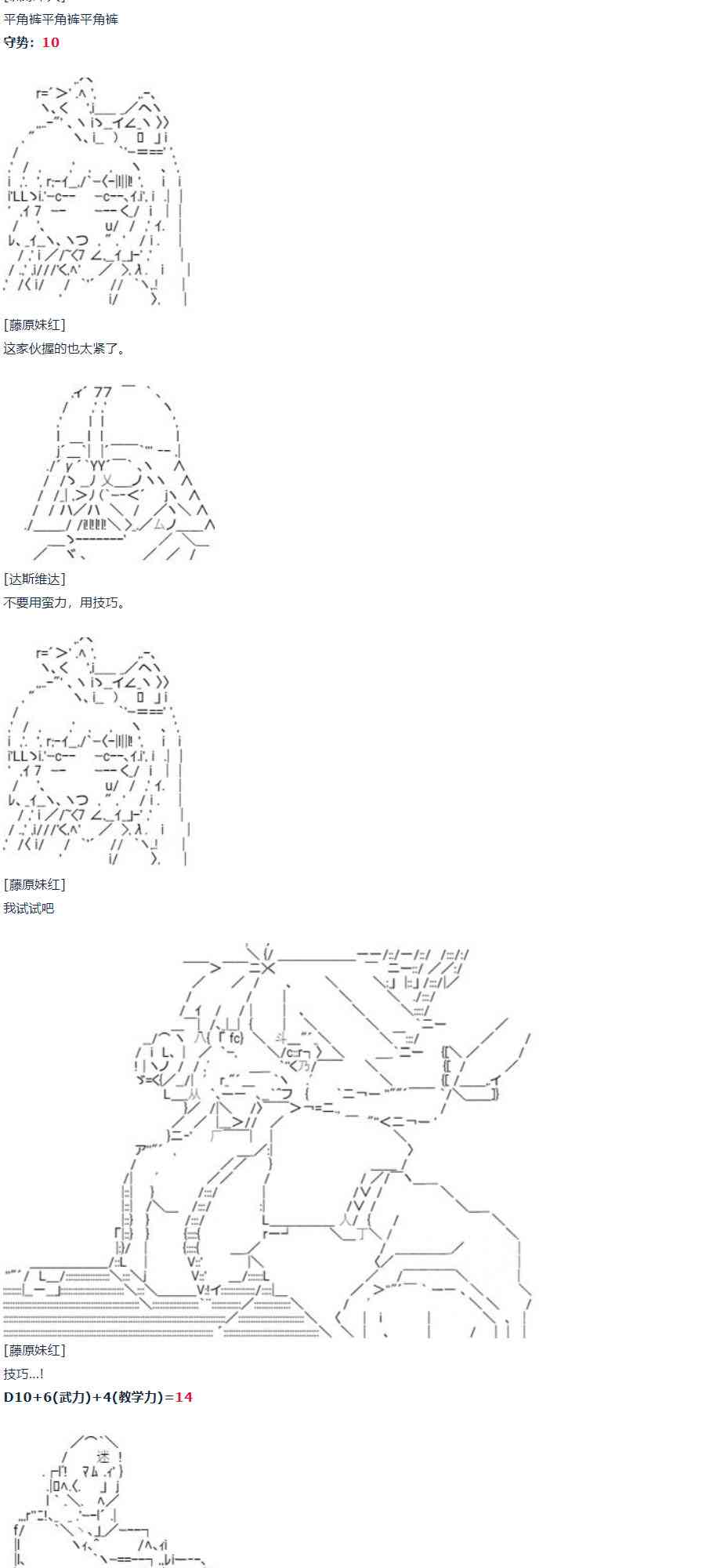 平角裤平角裤平角裤
守势：10

[藤原妹红]
这家伙握的也太紧了。

[达斯维达]
不要用蛮力，用技巧。

[藤原妹红]
我试试吧

[藤原妹红]
技巧...!
D10+6(武力)+4(教学力)=14