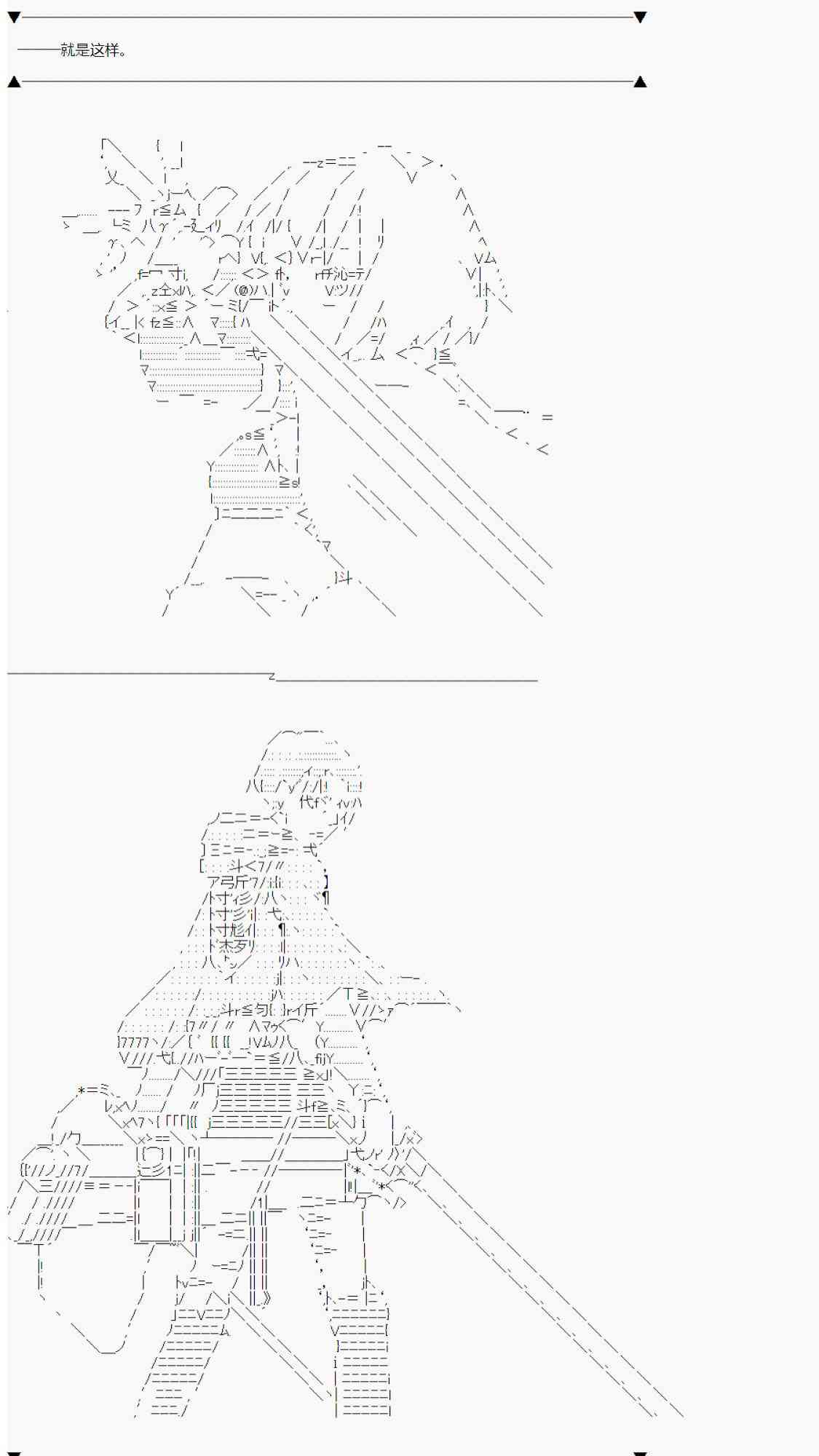 ——就是这样。