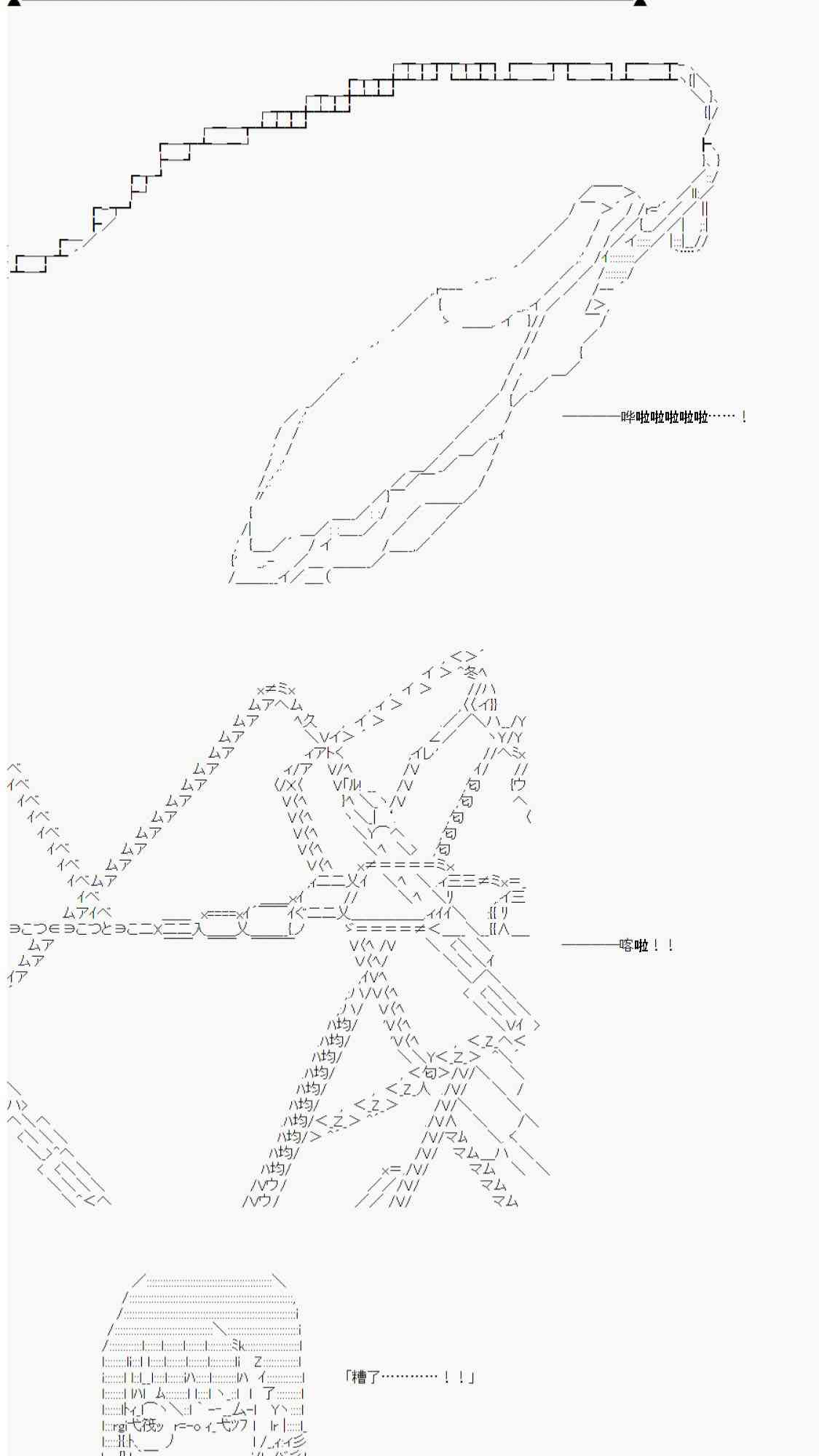 ————哗啦啦啦啦啦……！

————喀啦！！

「糟了…………！！」