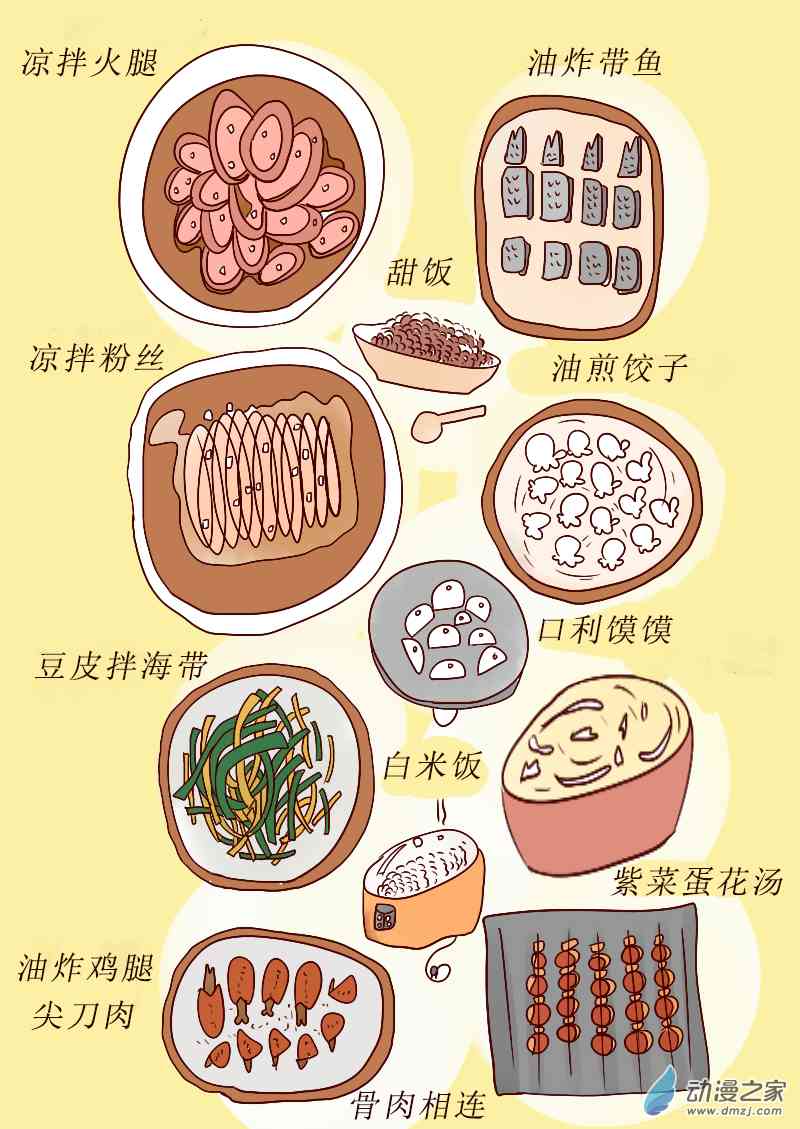 凉拌火腿

油炸带鱼

甜饭

凉拌粉丝

油煎饺子

口利馍馍

豆皮拌海带

白米饭

紫菜蛋花汤

油炸鸡腿
尖刀肉

骨肉相连

动漫之家
www.dmzj.com