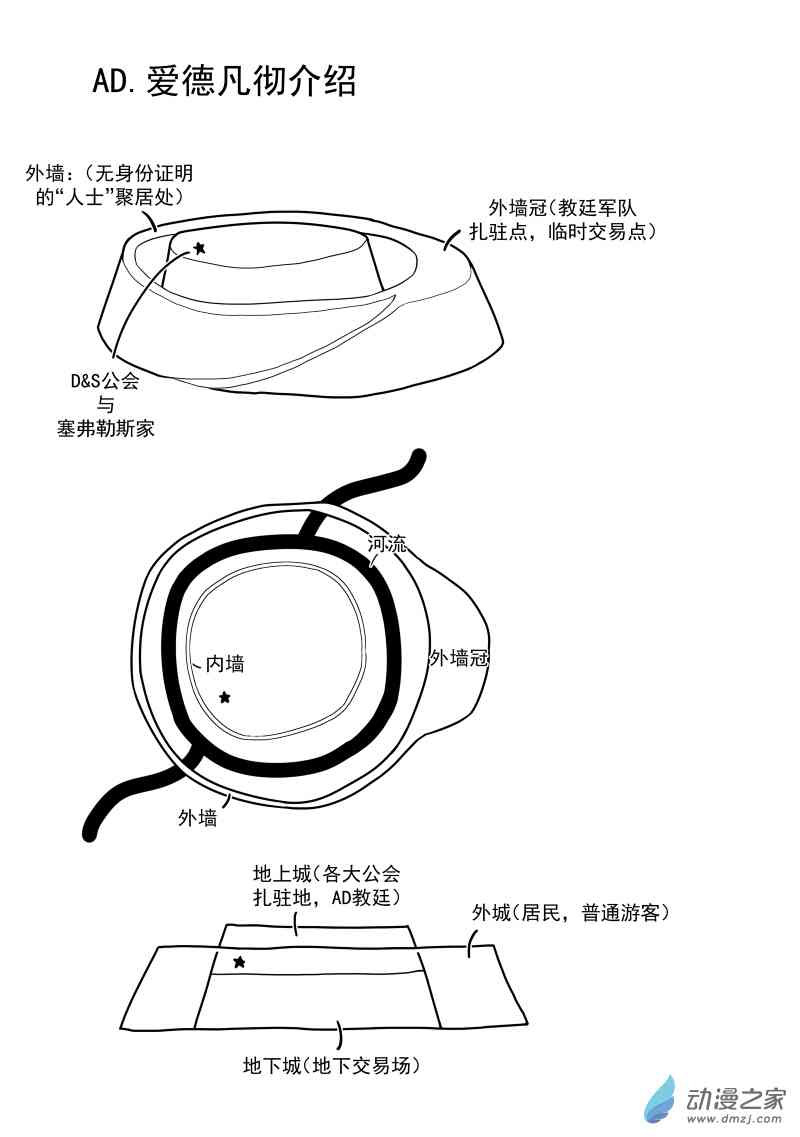 AD.爱德凡彻介绍

外墙：（无身份证明的“人士”聚居处）

外墙冠（教廷军队扎驻点，临时交易点）

D&S公会
与
塞弗勒斯家

河流

内墙

外墙冠

外墙

地上城（各大公会扎驻地，AD教廷）

外城（居民，普通游客）

地下城（地下交易场）

动漫之家
www.dmzj.com