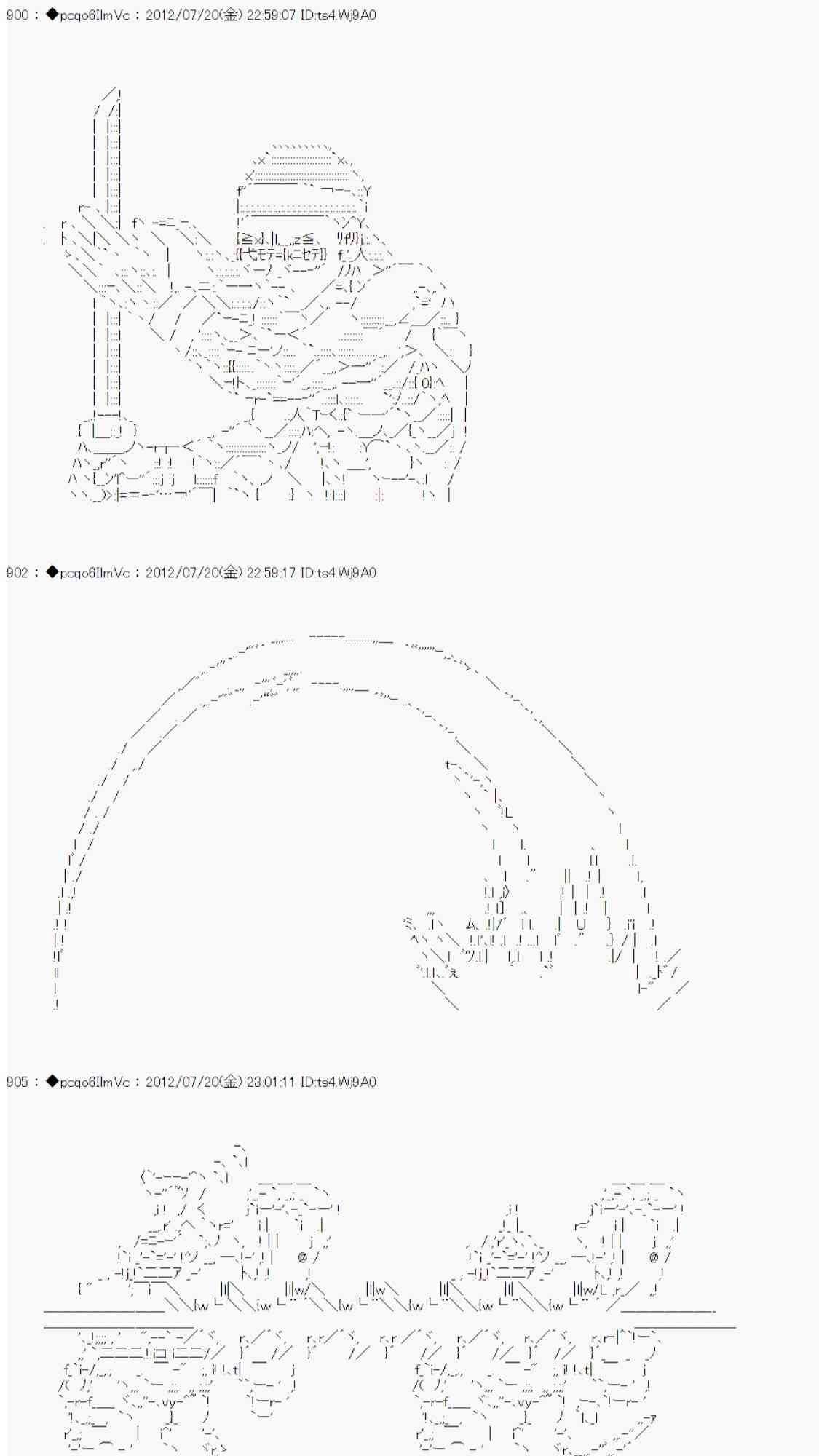 900 ： ◆pcqo6IlmVc ： 2012/07/20(金) 22:59:07 ID:ts4.Wj9A0

902 ： ◆pcqo6IlmVc ： 2012/07/20(金) 22:59:17 ID:ts4.Wj9A0

905 ： ◆pcqo6IlmVc ： 2012/07/20(金) 23:01:11 ID:ts4.Wj9A0