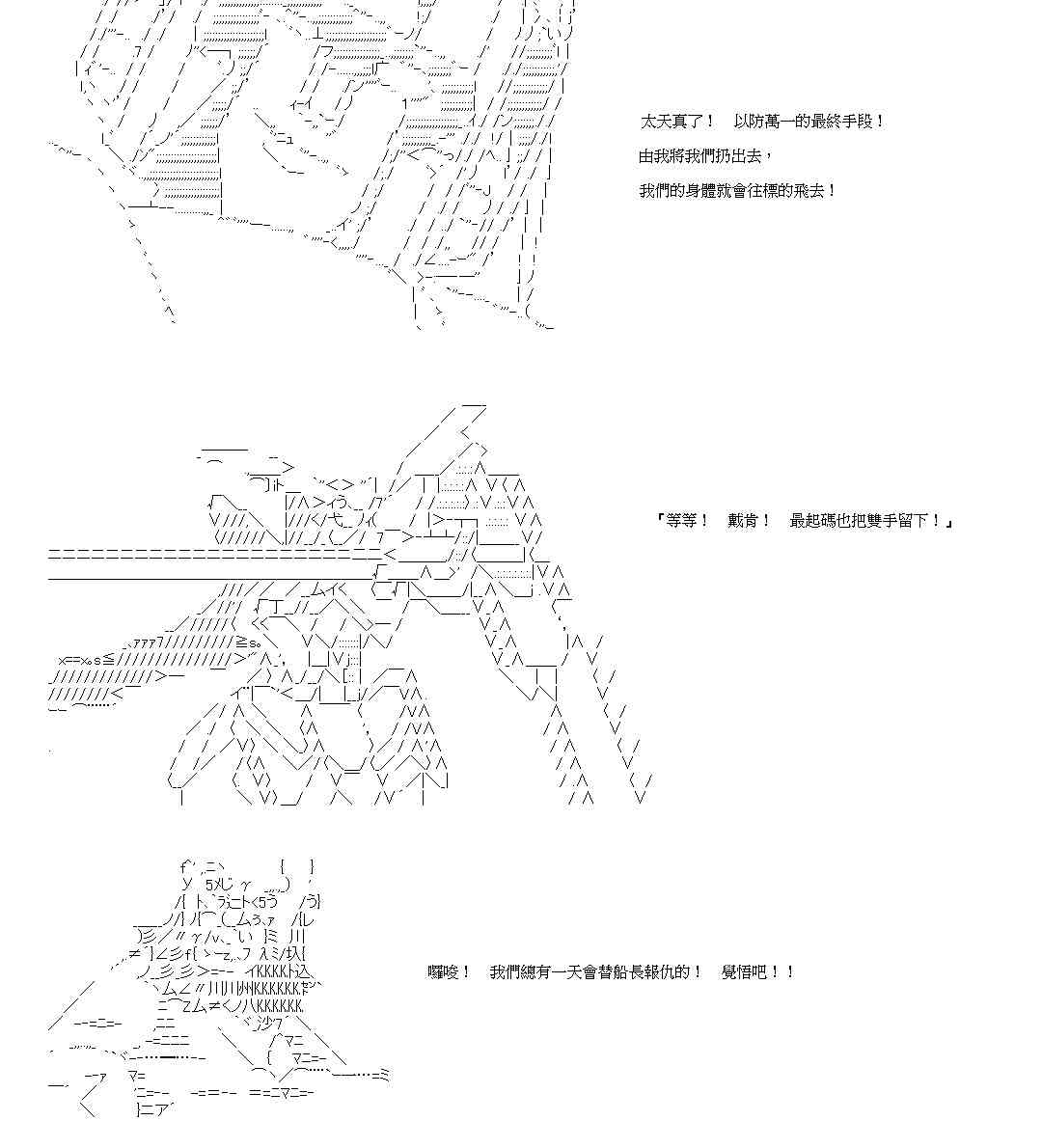 太天真了！　以防萬一的最終手段！

由我將我們扔出去，

我們的身體就會往標的飛去！

「等等！　戴肯！　最起碼也把雙手留下！」

囉唆！　我們總有一天會替船長報仇的！　覺悟吧！！