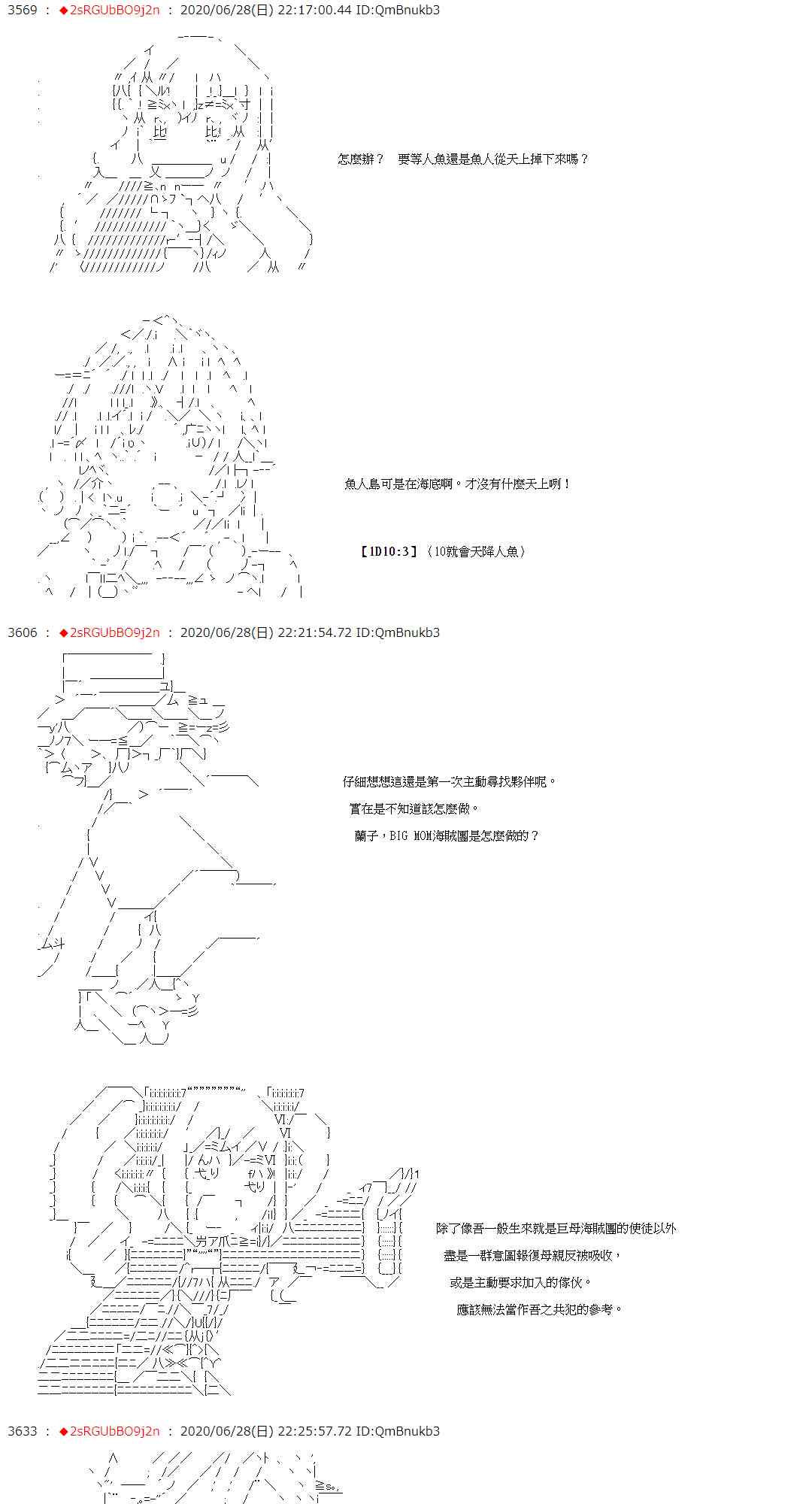 3569 ： ◆2sRGUbBO9j2n ： 2020/06/28(日) 22:17:00.44 ID:QmBnukb3

怎麼辦？　要等人魚還是魚人從天上掉下來嗎？

魚人島可是在海底啊。才沒有什麼天上咧！

【1D10:3】（10就會天降人魚）

3606 ： ◆2sRGUbBO9j2n ： 2020/06/28(日) 22:21:54.72 ID:QmBnukb3

仔細想想這還是第一次主動尋找夥伴呢。

實在是不知道該怎麼做。

蘭子，BIG MOM海賊團是怎麼做的？

除了像吾一般生來就是巨母海賊團的使徒以外

盡是一群意圖報復母親反被吸收，

或是主動要求加入的傢伙。

應該無法當作吾之共犯的參考。

3633 ： ◆2sRGUbBO9j2n ： 2020/06/28(日) 22:25:57.72 ID:QmBnukb3