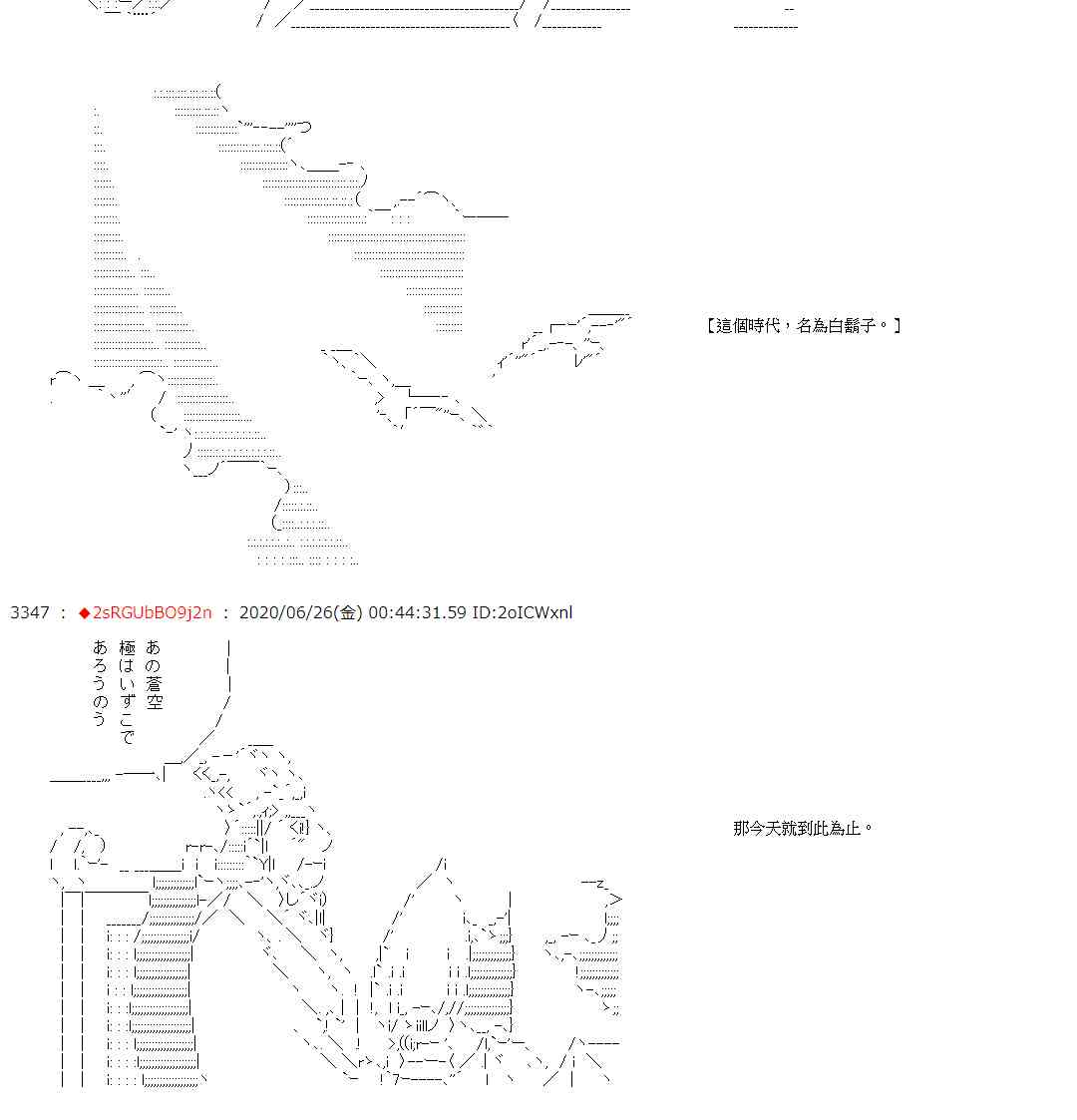 【這個時代，名為白鬍子。】

3347 ： ◆2sRGUbBO9j2n ： 2020/06/26(金) 00:44:31.59 ID:2oICWxnl

あの蒼空
極はいずこで
あろうのう

那今天就到此為止。