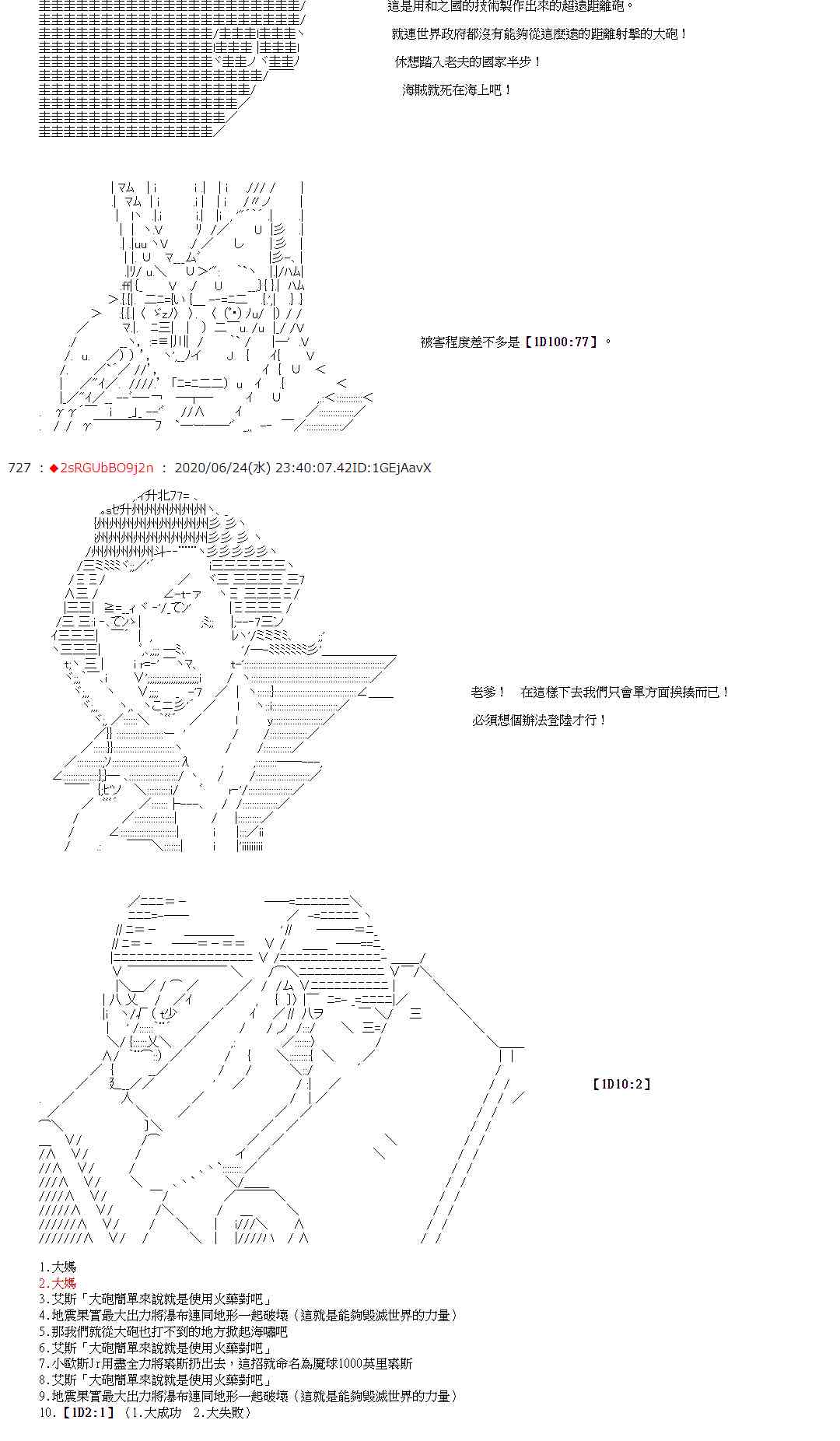 這是用和之國的技術製作出來的超遠距離砲。

就連世界政府都沒有能夠從這麼遠的距離射擊的大砲！

休想踏入老夫的國家半步！

海賊就死在海上吧！

被害程度差不多是【1D100:77】。

727 ：◆2sRGUbBO9j2n ： 2020/06/24(水) 23:40:07.42ID:1GEjAavX

老爹！ 在這樣下去我們只會單方面挨揍而已！

必須想個辦法登陸才行！

【1D10:2】

1.大媽
2.大媽
3.艾斯「大砲簡單來說就是使用火藥對吧」
4.地震果實最大出力將瀑布連同地形一起破壞（這就是能夠毀滅世界的力量）
5.那我們就從大砲也打不到的地方掀起海嘯吧
6.艾斯「大砲簡單來說就是使用火藥對吧」
7.小歐斯Jr用盡全力將索斯扔出去，這招就命名為魔球1000英里索斯
8.艾斯「大砲簡單來說就是使用火藥對吧」
9.地震果實最大出力將瀑布連同地形一起破壞（這就是能夠毀滅世界的力量）
10.【1D2:1】（1.大成功 2.大失敗）