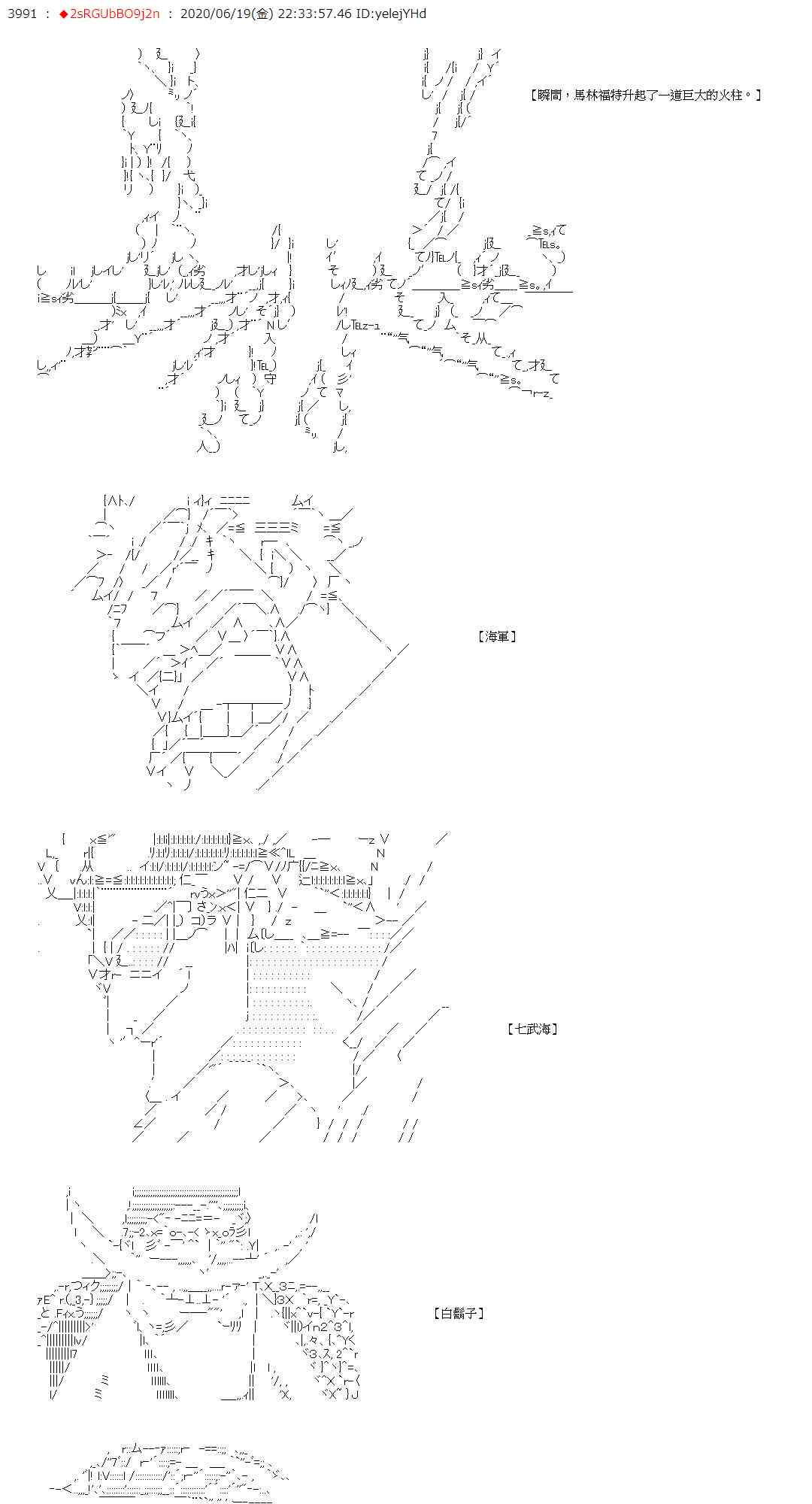 3991 ： ◆2sRGUbBO9j2n ： 2020/06/19(金) 22:33:57.46 ID:yelejYHd

【瞬間，馬林福特升起了一道巨大的火柱。】

【海軍】

【七武海】

【白鬍子】