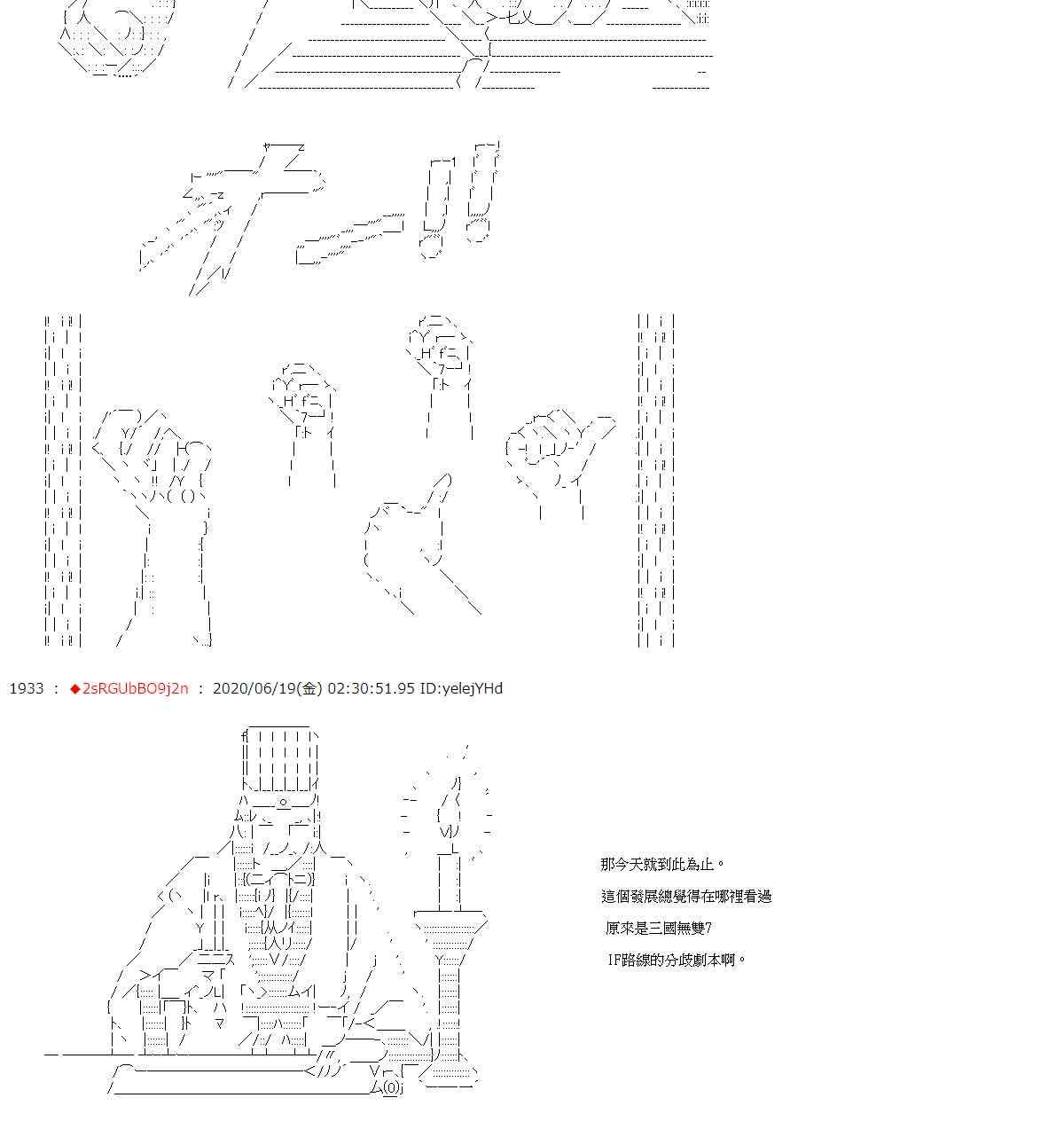 オー!!

1933 ： ◆2sRGUbBO9j2n ： 2020/06/19(金) 02:30:51.95 ID:yelejYHd

那今天就到此為止。

這個發展總覺得在哪裡看過

原來是三國無雙7

IF路線的分歧劇本啊。