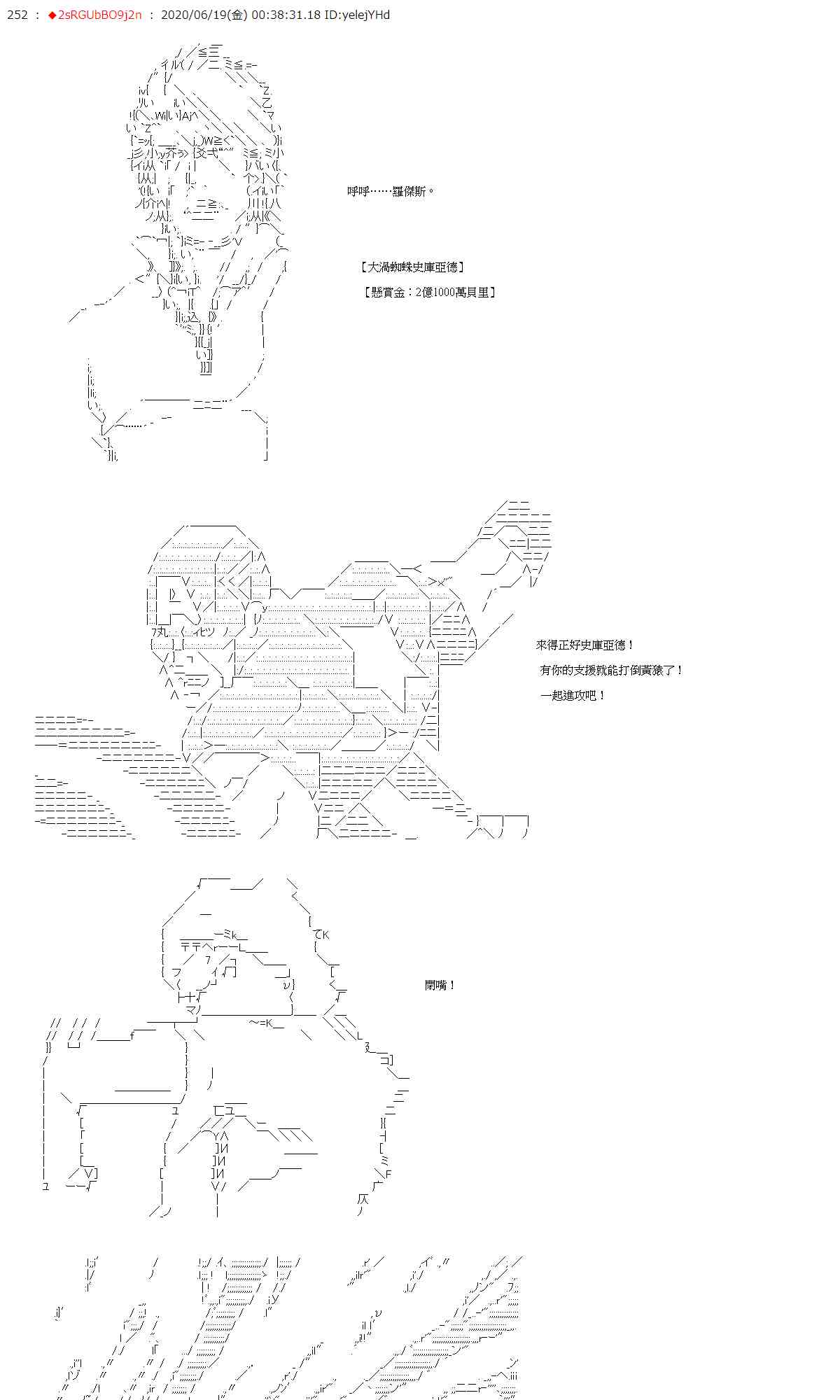 252 ： ◆2sRGUbBO9j2n ： 2020/06/19(金) 00:38:31.18 ID:yelejYHd

呼呼……羅傑斯。

【大渦蜘蛛史庫亞德】
【懸賞金：2億1000萬貝里】

來得正好史庫亞德！
有你的支援就能打倒黃猿了！
一起進攻吧！

閉嘴！