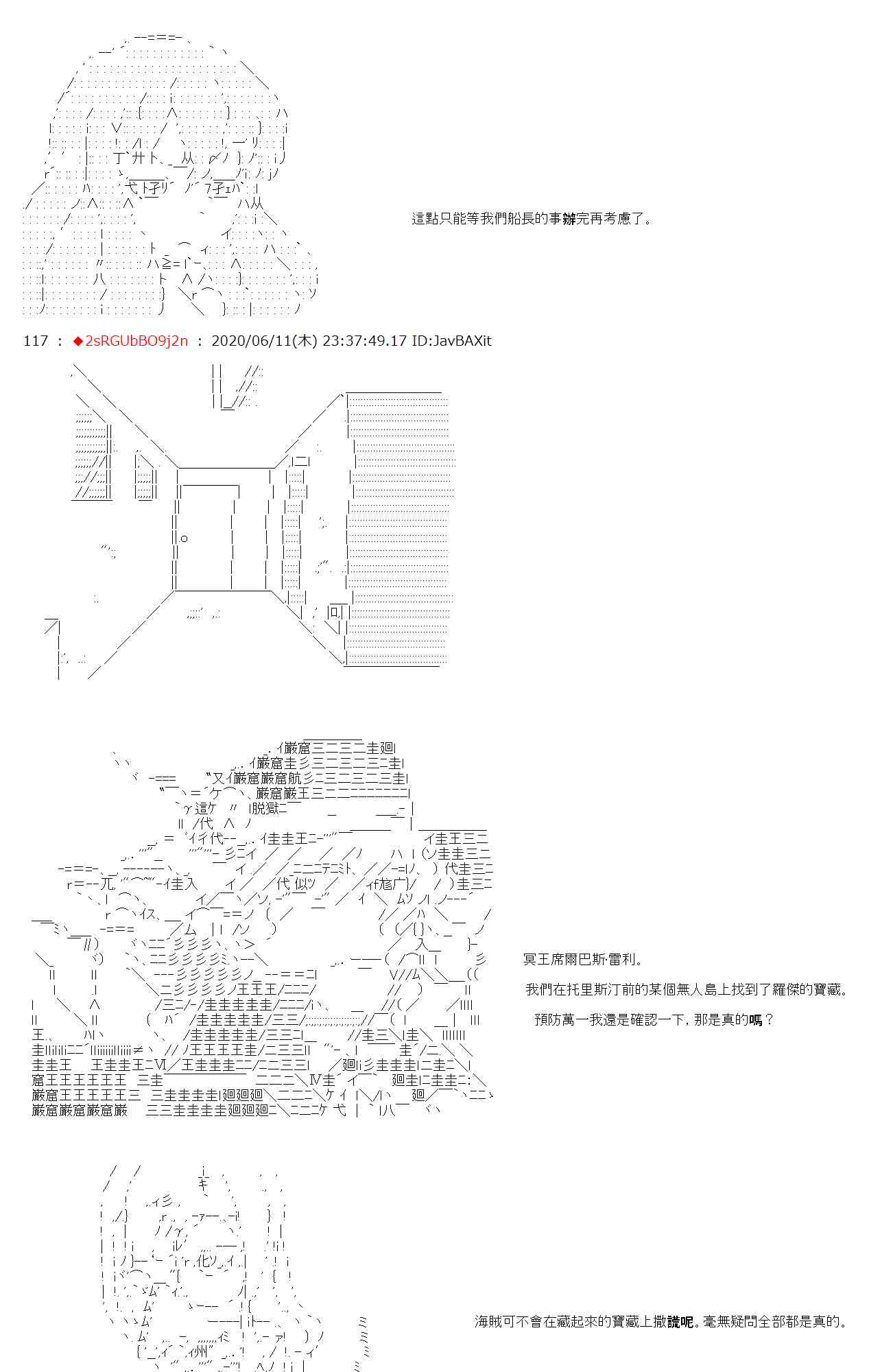 這點只能等我們船長的事辦完再考慮了。

117 ： ◆2sRGUbBO9j2n ： 2020/06/11(木) 23:37:49.17 ID:JavBAXit

冥王席爾巴斯·雷利。

我們在托里斯汀前的某個無人島上找到了羅傑的寶藏。

預防萬一我還是確認一下，那是真的嗎？

海賊可不會在藏起來的寶藏上撒謊呢。毫無疑問全部都是真的。