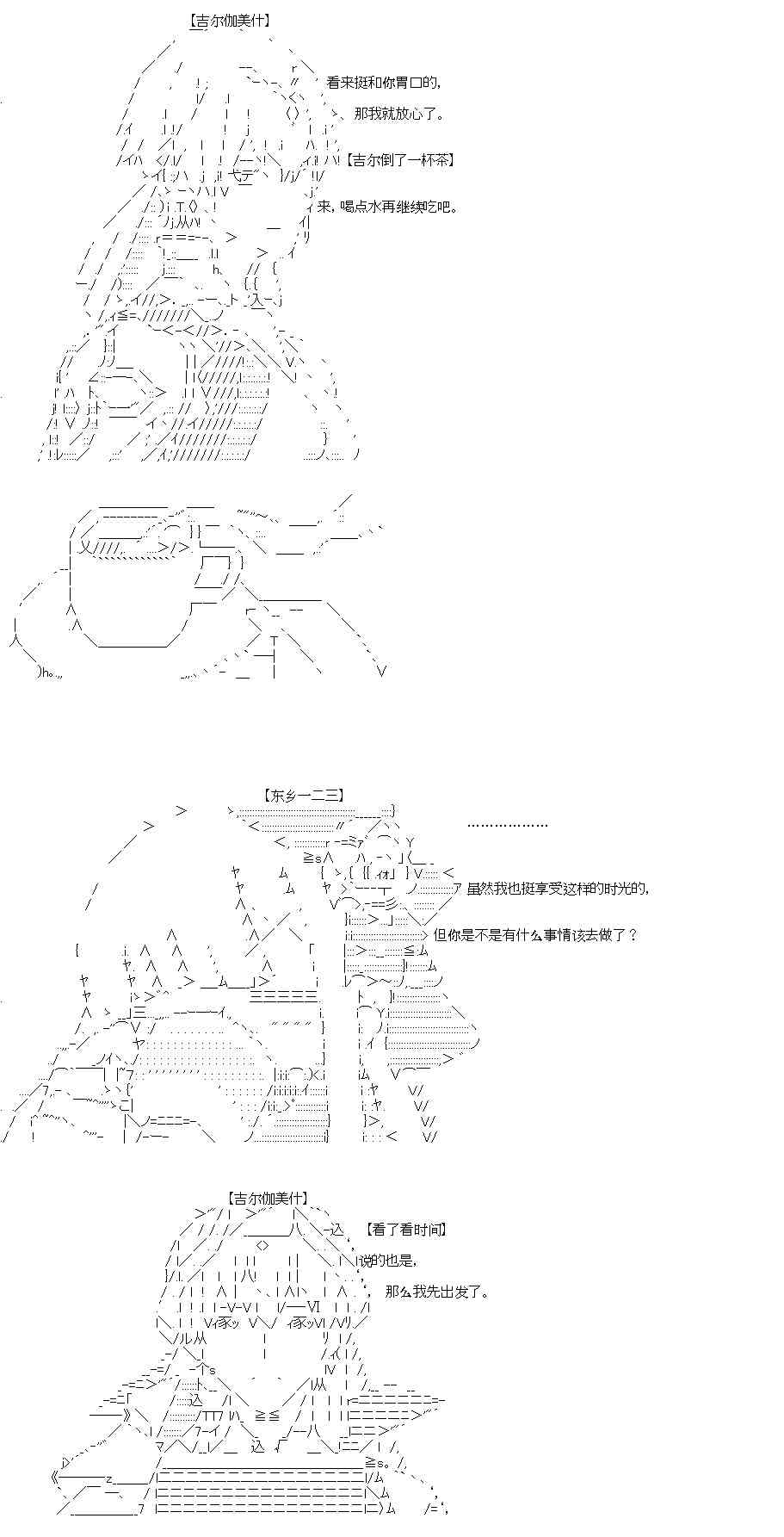 【吉尔伽美什】

看来挺和你胃口的，

那我就放心了。

【吉尔倒了一杯茶】

来，喝点水再继续吃吧。

【东乡一二三】

………………

虽然我也挺享受这样的时光的，

但你是不是有什么事情该去做了？

【吉尔伽美什】

【看了看时间】

说的也是，

那么我先出发了。