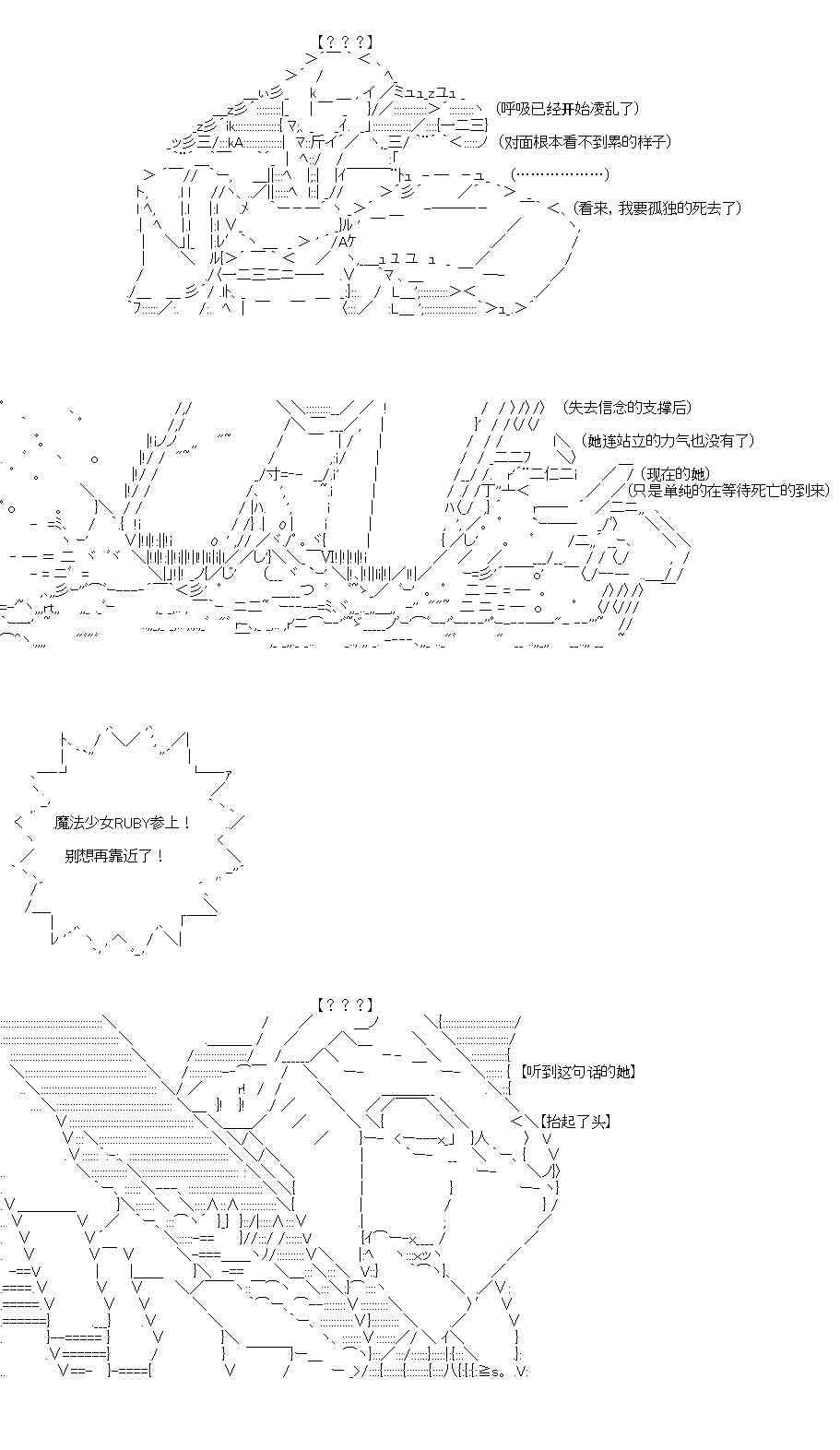 【？？？】

（呼吸已经开始凌乱了）

（对面根本看不到累的样子）

（………………）

（看来，我要孤独的死去了）

（失去信念的支撑后）

（她连站立的力气也没有了）

（现在的她）

（只是单纯的在等待死亡的到来）

魔法少女RUBY参上！

别想再靠近了！

【？？？】

【听到这句话的她】

【抬起了头】