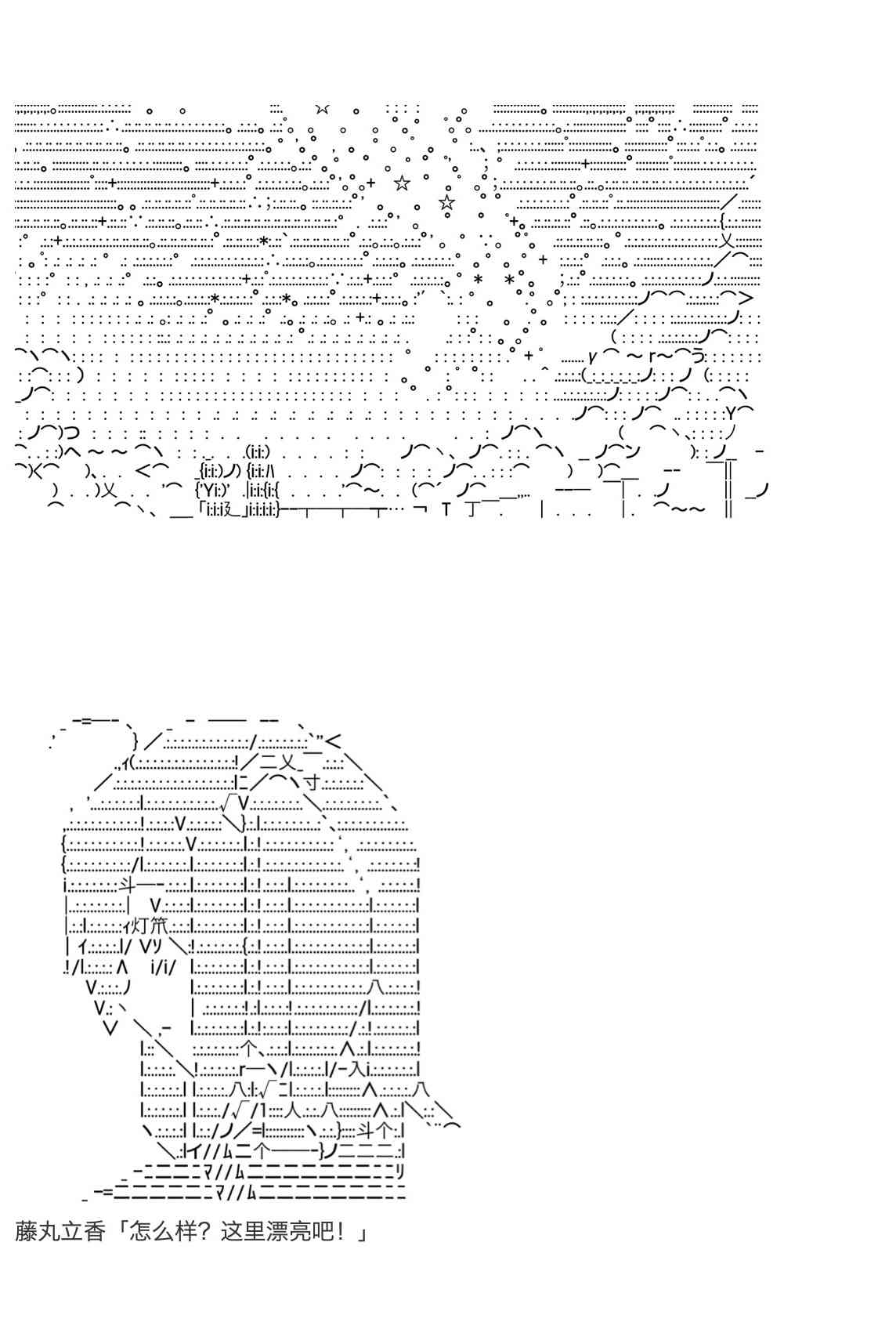 藤丸立香「怎么样？这里漂亮吧！」