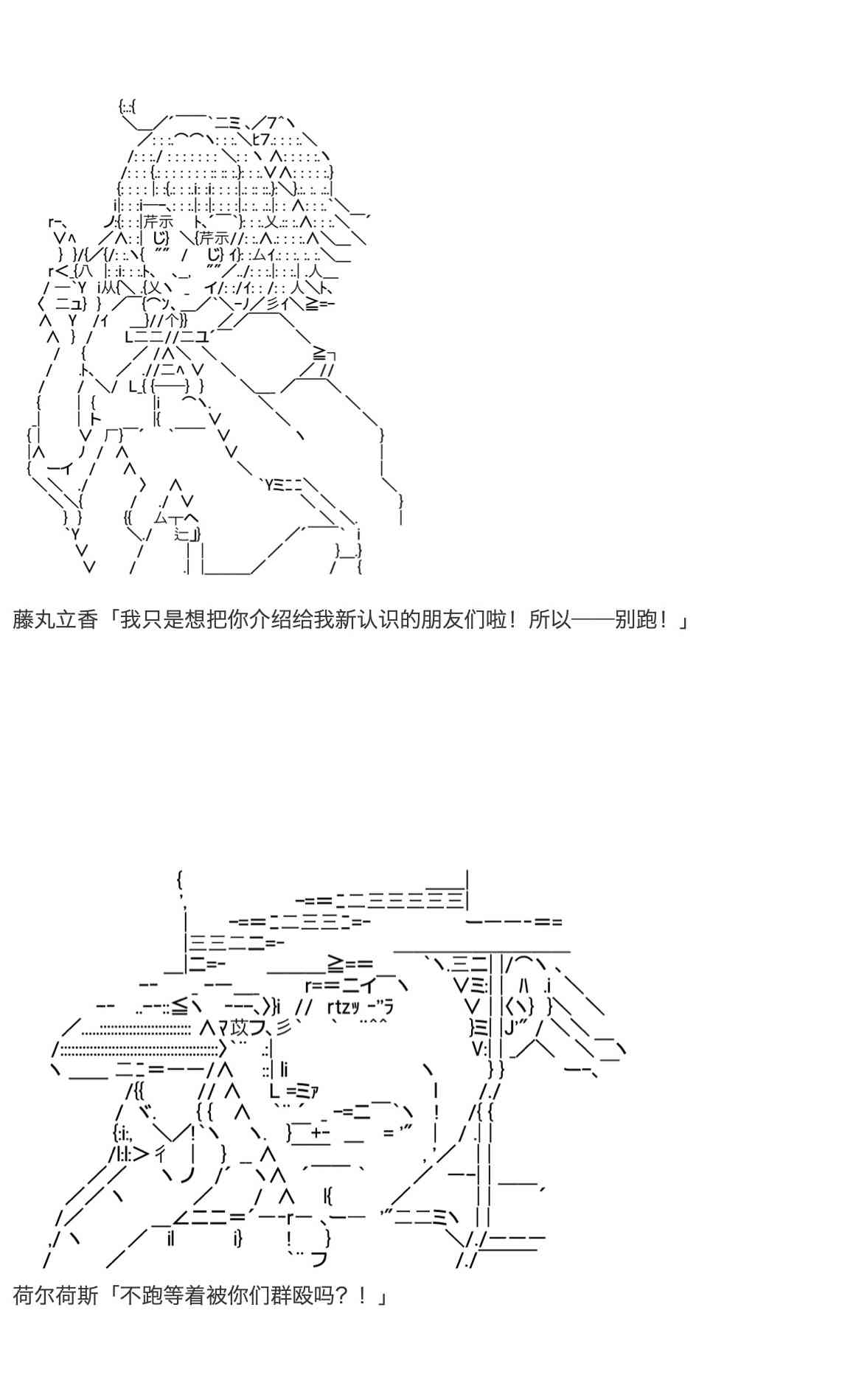 藤丸立香「我只是想把你介绍给我新认识的朋友们啦！所以——别跑！」

荷尔荷斯「不跑等着被你们群殴吗？！」