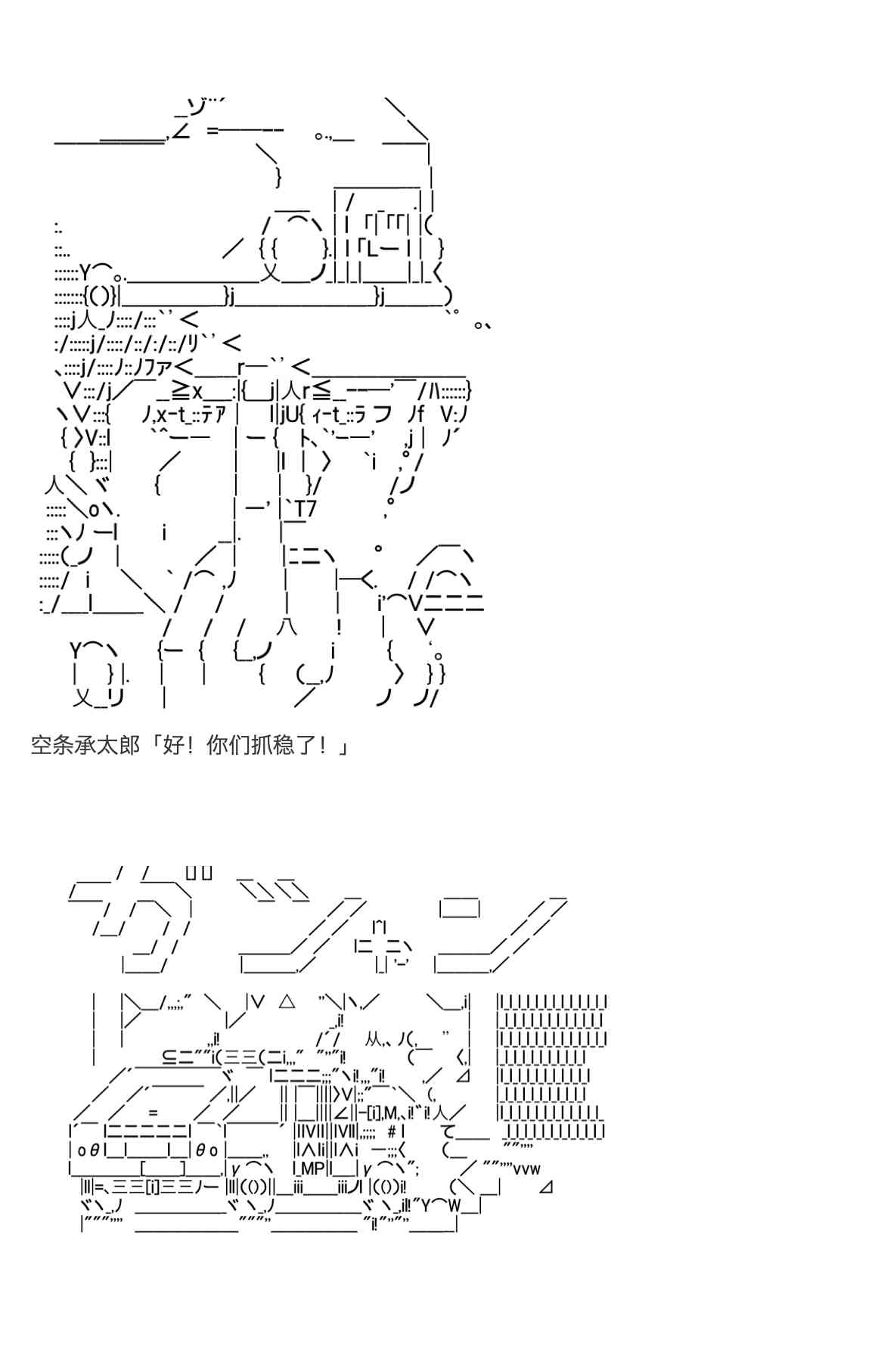 空条承太郎「好！你们抓稳了！」