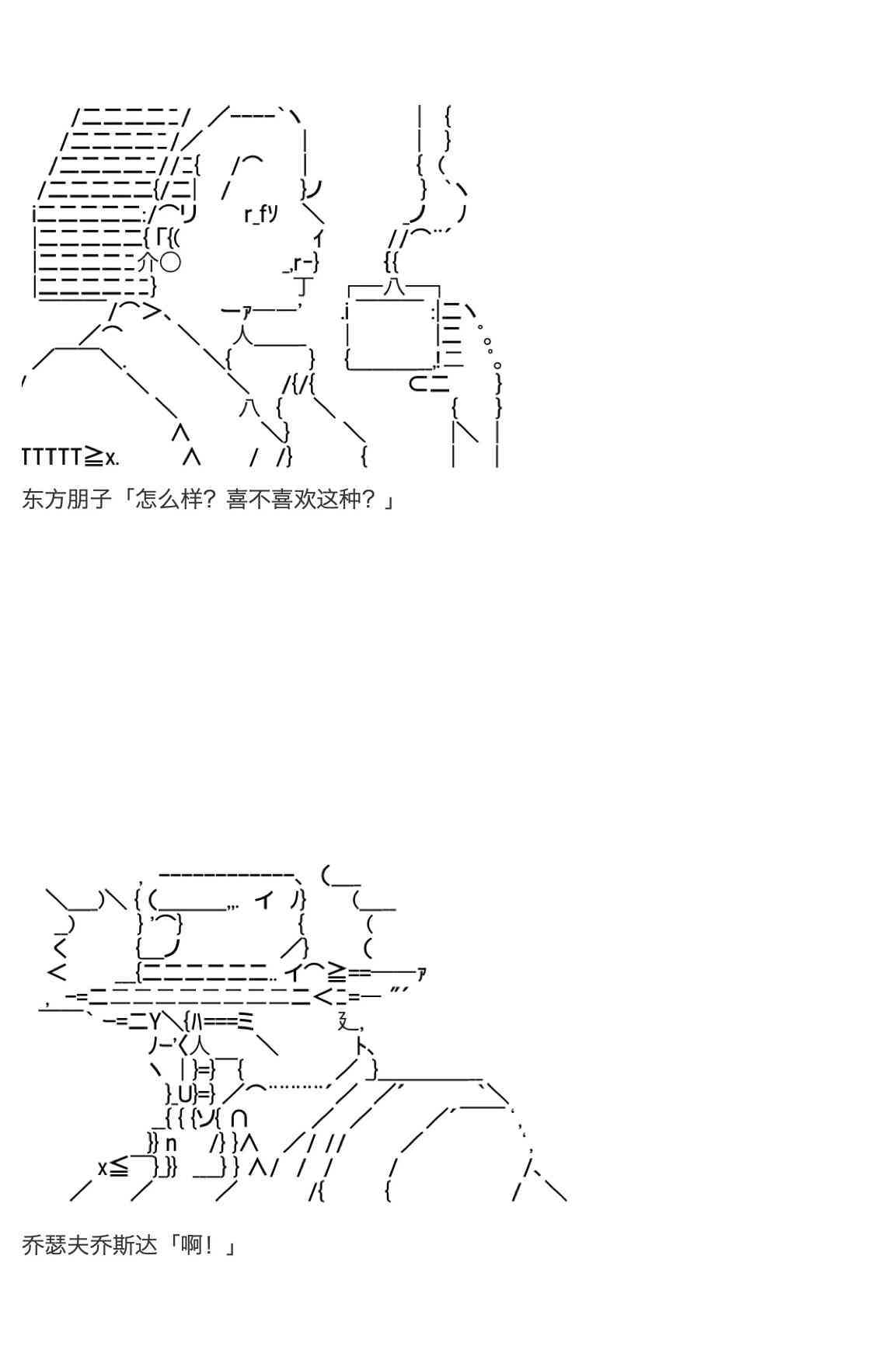 东方朋子「怎么样？喜不喜欢这种？」

乔瑟夫乔斯达「啊！」