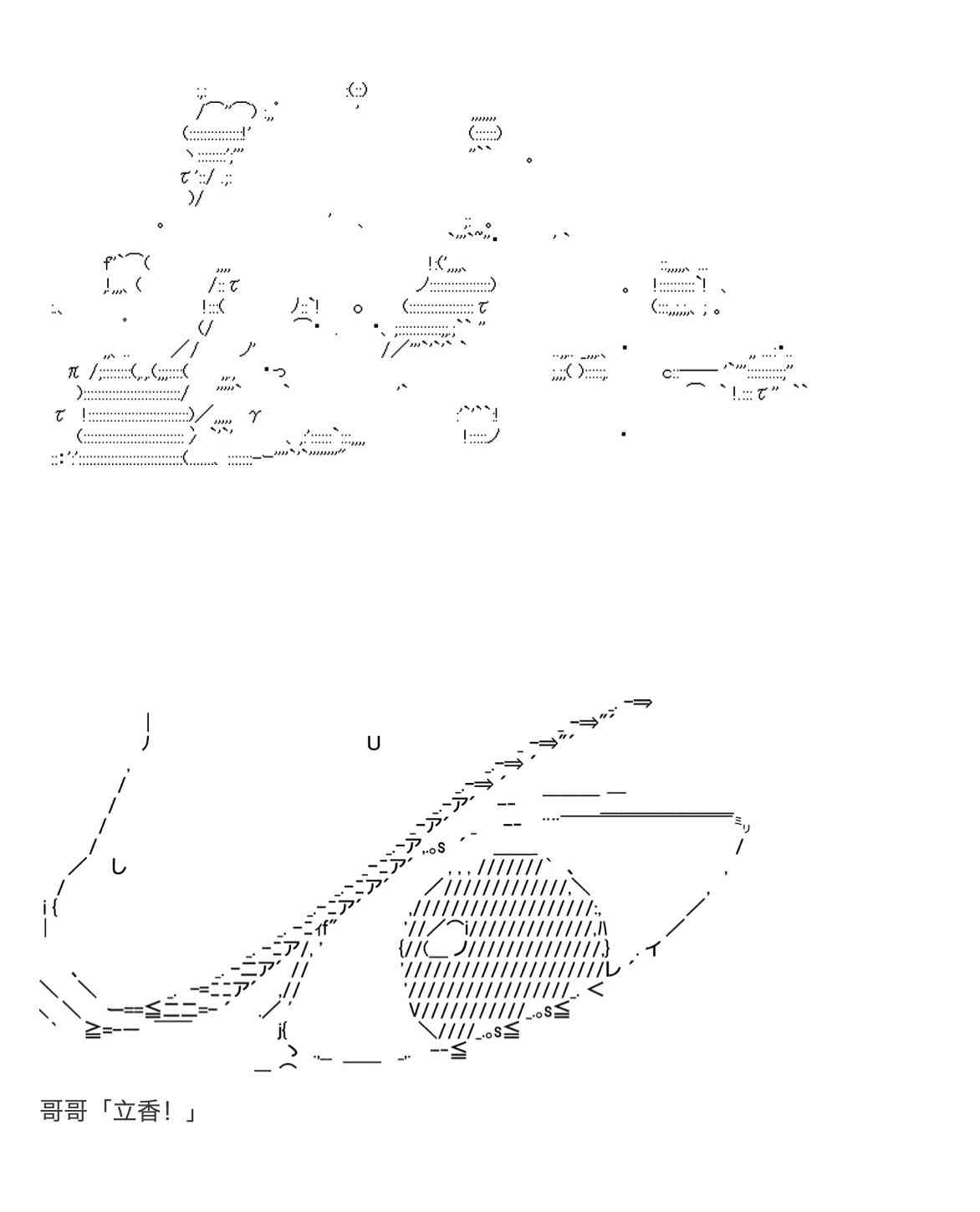 哥哥「立香！」