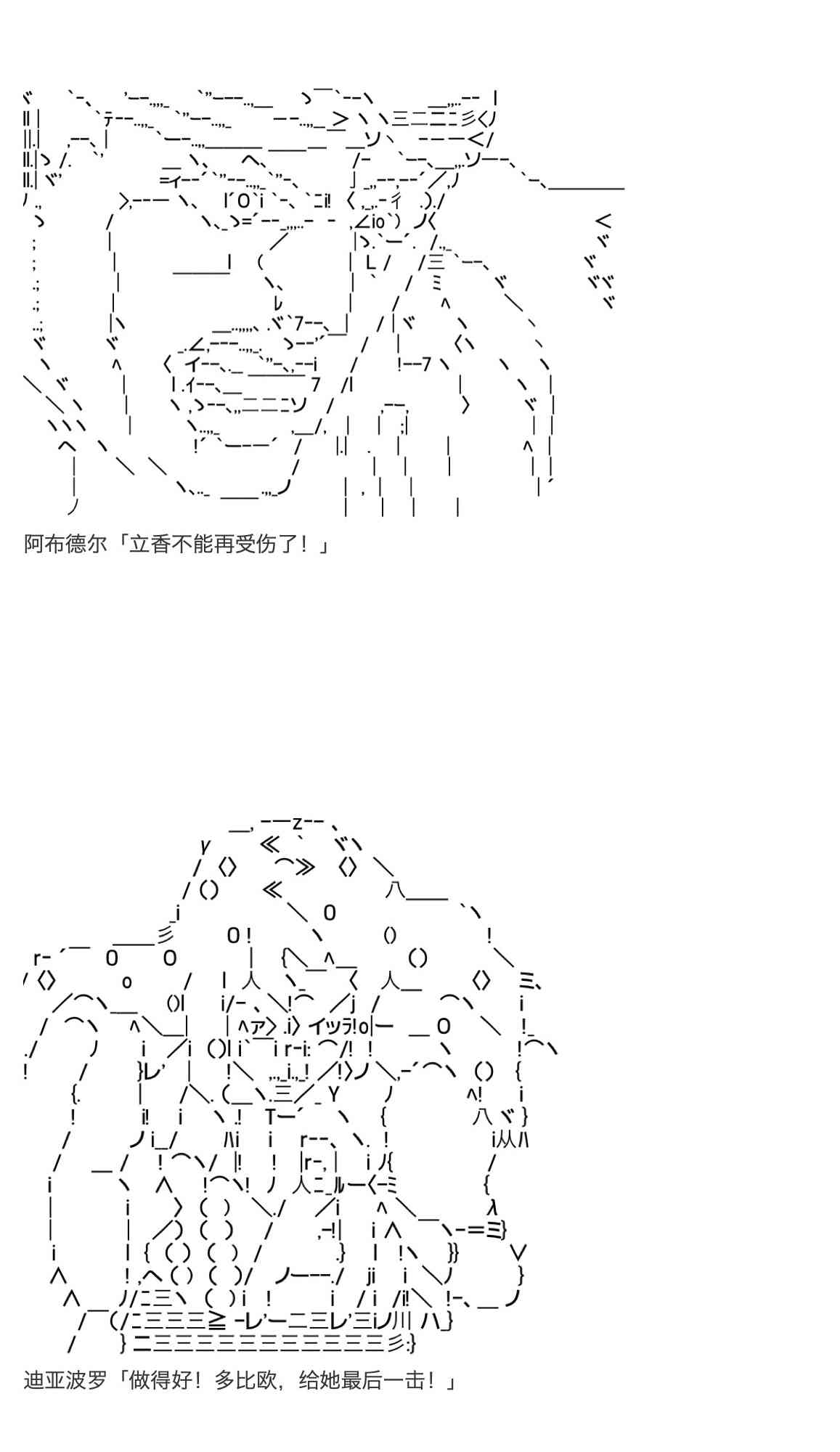 阿布德尔「立香不能再受伤了！」

迪亚波罗「做得好！多比欧，给她最后一击！」