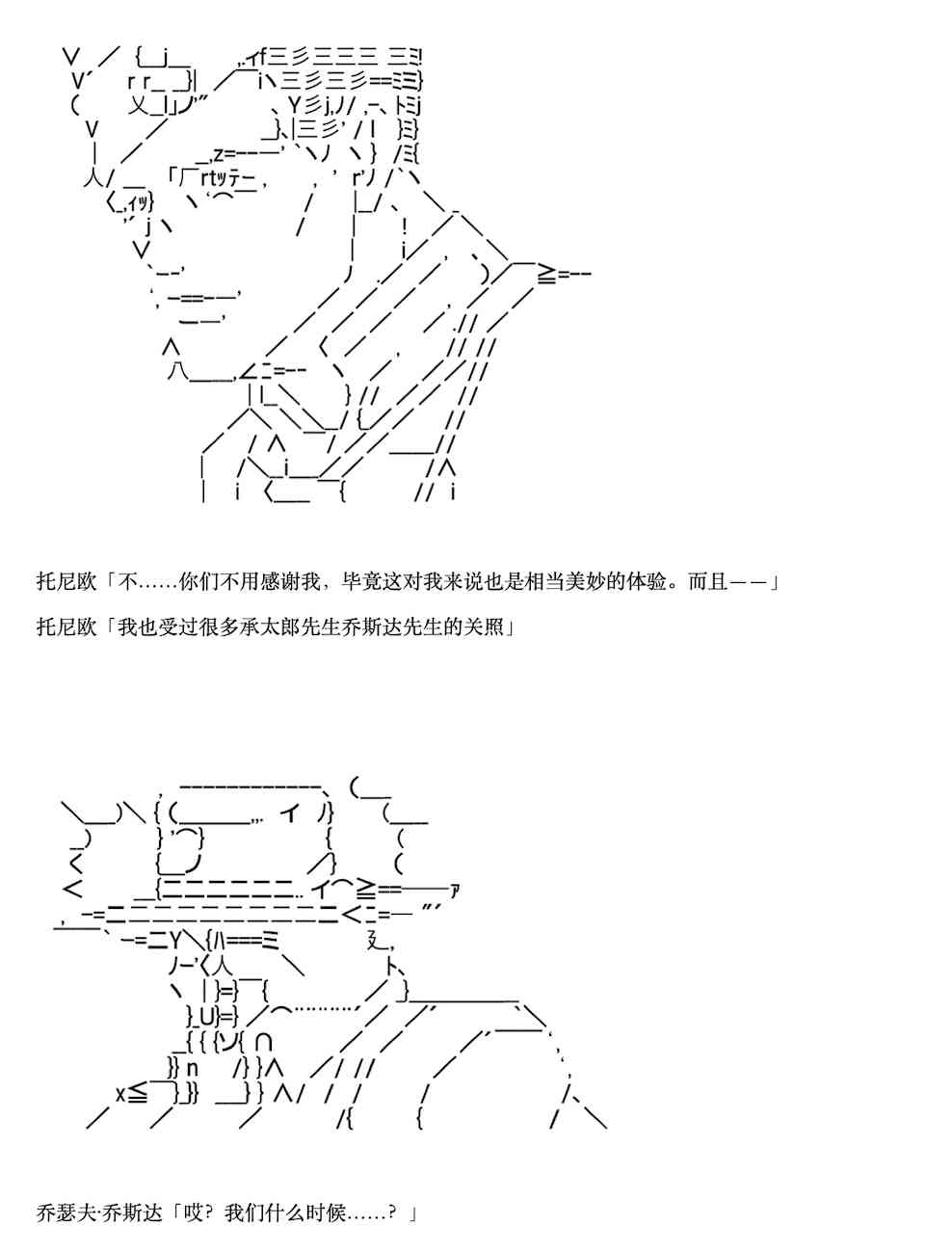 托尼欧「不……你们不用感谢我，毕竟这对我来说也是相当美妙的体验。而且——」

托尼欧「我也受过很多承太郎先生乔斯达先生的关照」

乔瑟夫·乔斯达「哎？我们什么时候……？」