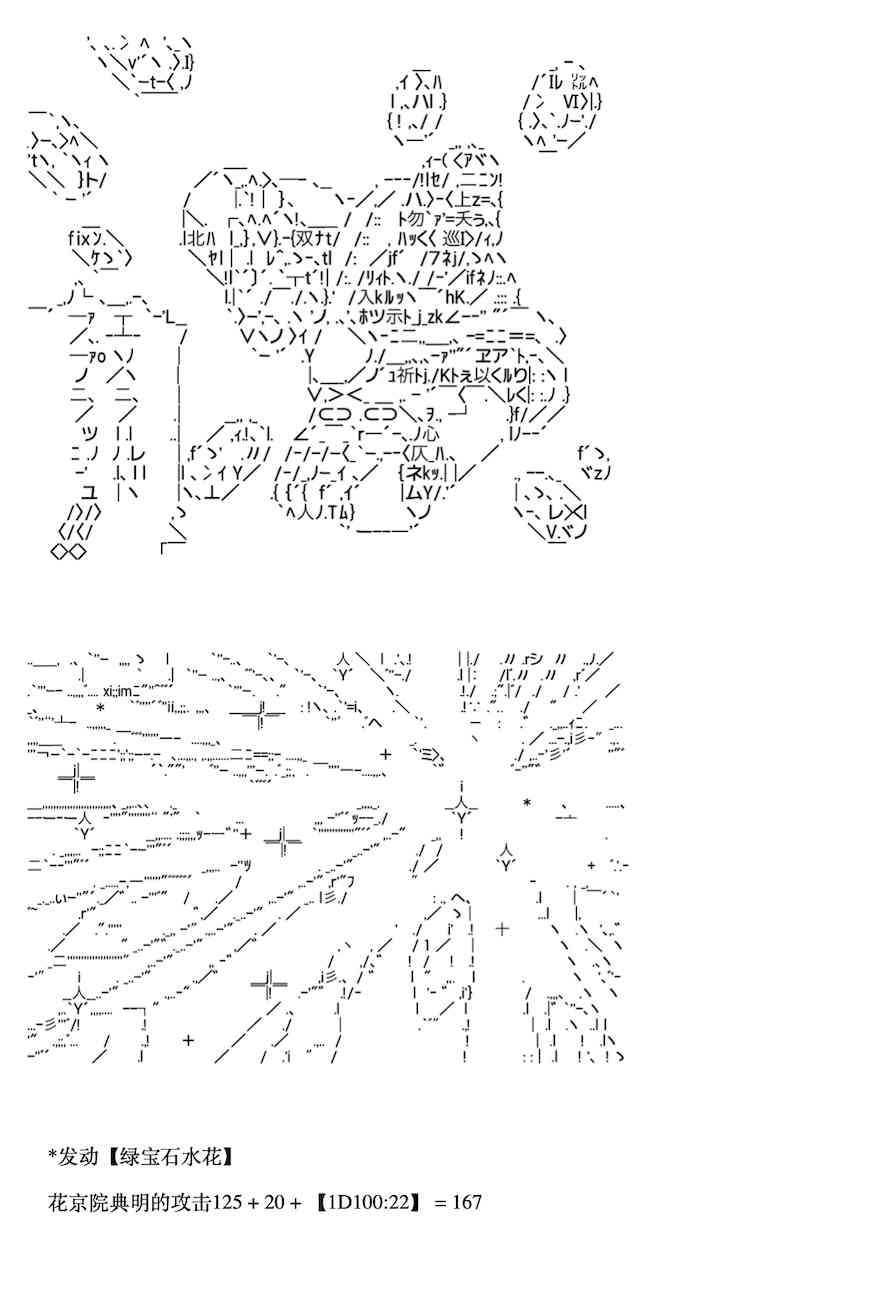 *发动【绿宝石水花】

花京院典明的攻击125 + 20 + 【1D100:22】 = 167