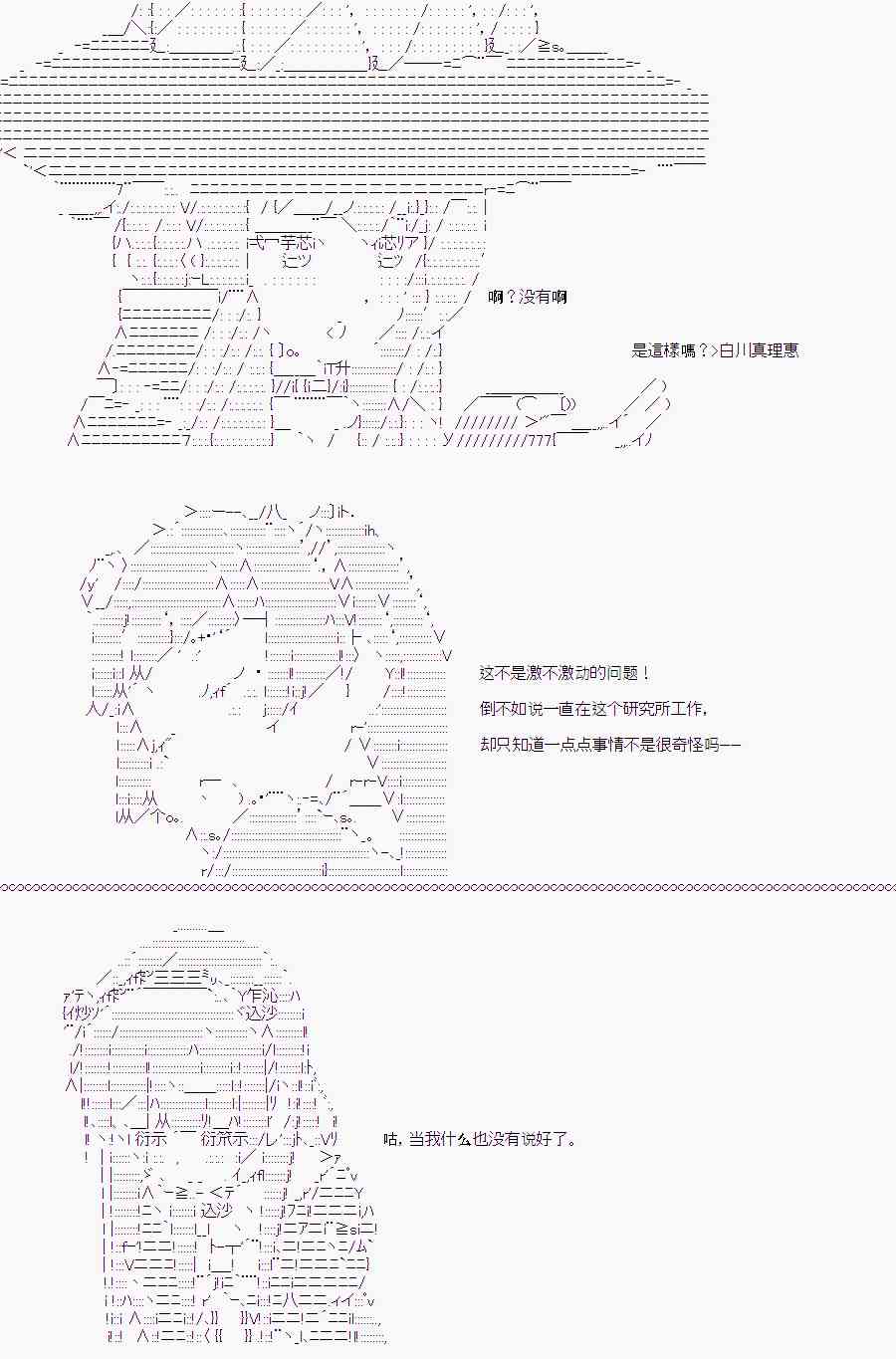 啊？没有啊

是這樣嗎？>白川真理惠

这不是激不激动的问题！

倒不如说一直在这个研究所工作，

却只知道一点点事情不是很奇怪吗——

咕，当我什么也没有说好了。