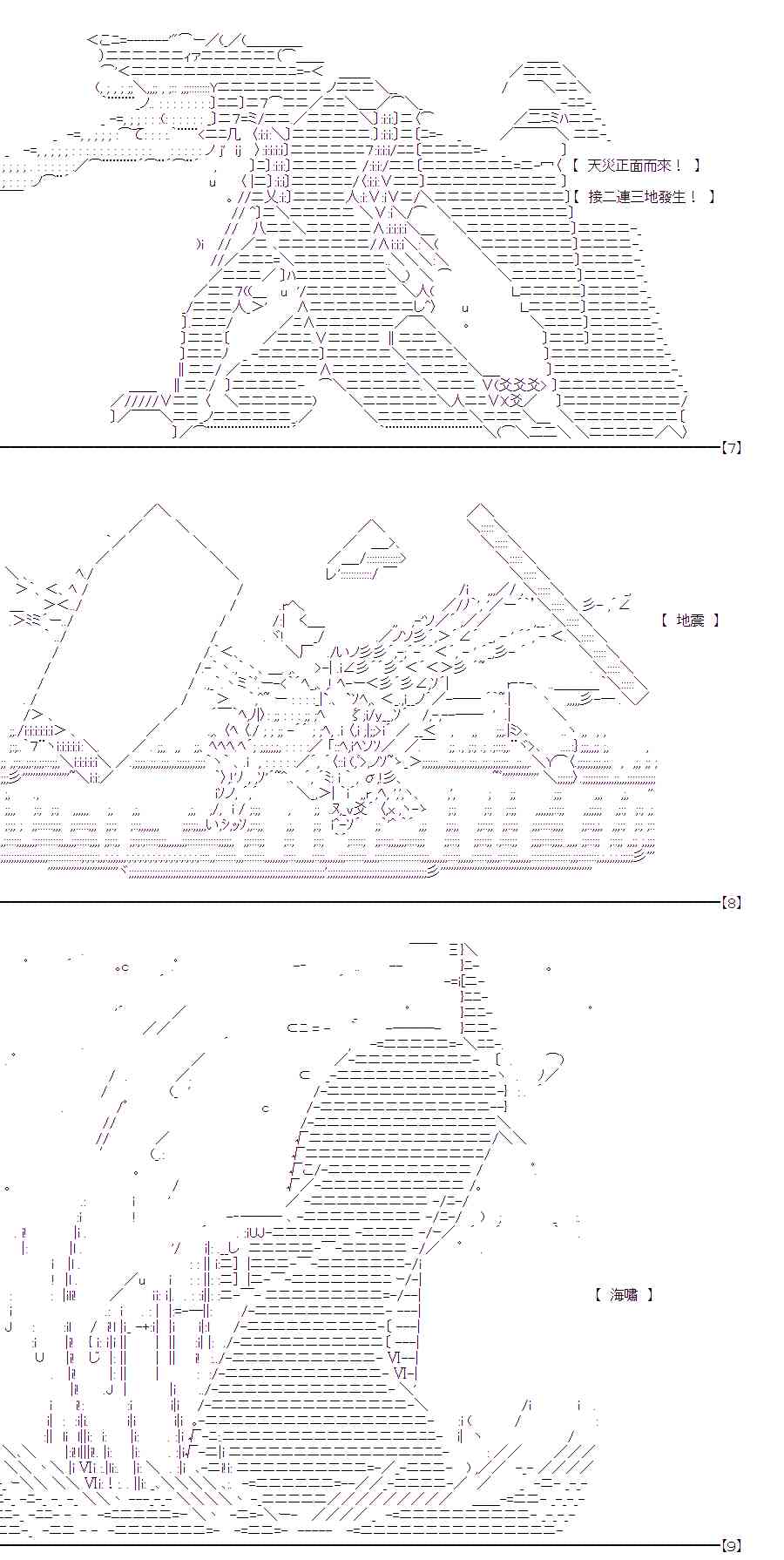 【 天災正面而來！ 】
【 接二連三地發生！ 】

【7】

【 地震 】

【8】

【 海嘯 】

【9】