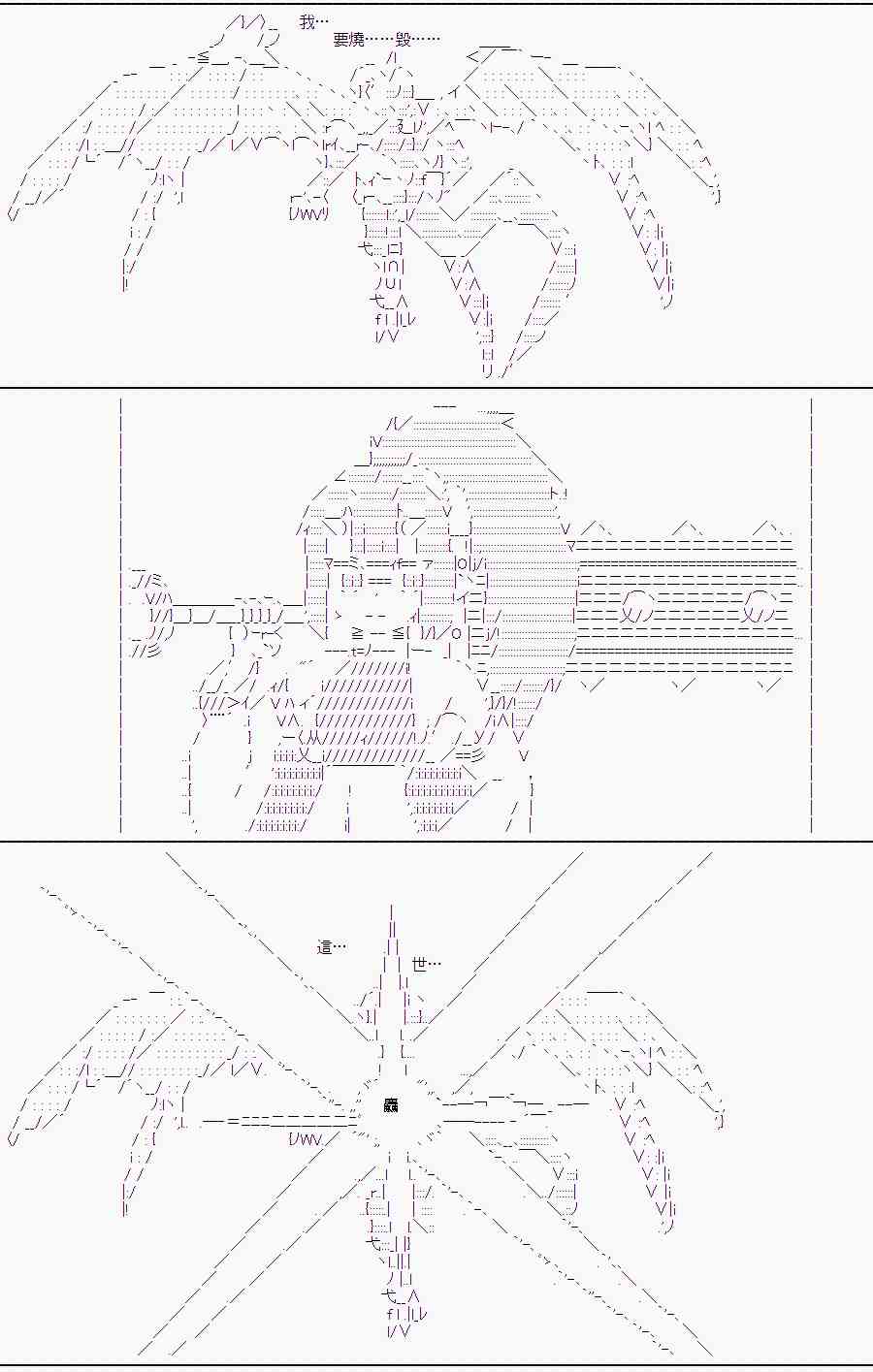 我…
要燒……毀……

這…
世…
轟