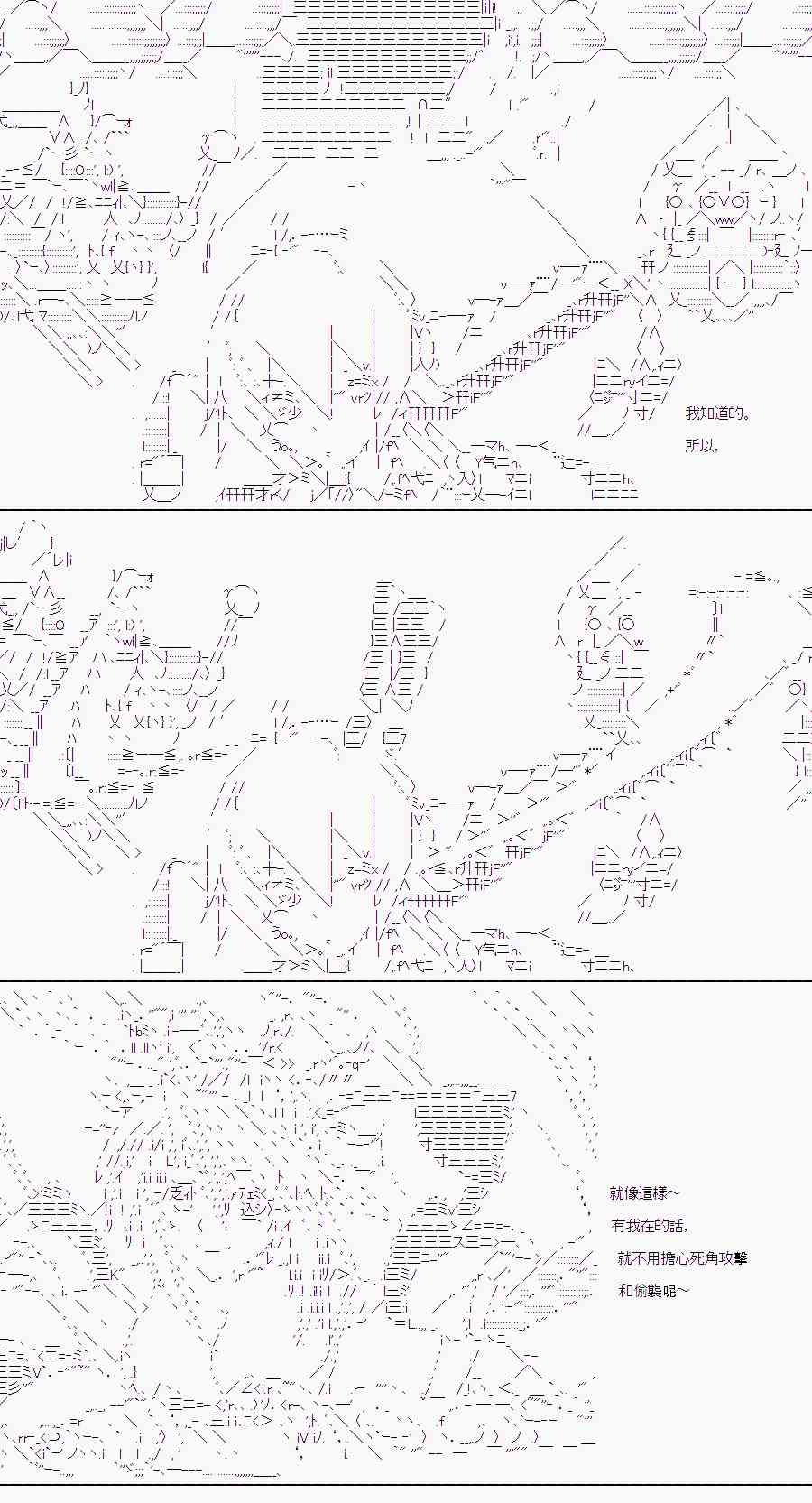 我知道的。

所以,

就像這樣～

有我在的話,

就不用擔心死角攻擊

和偷襲呢～