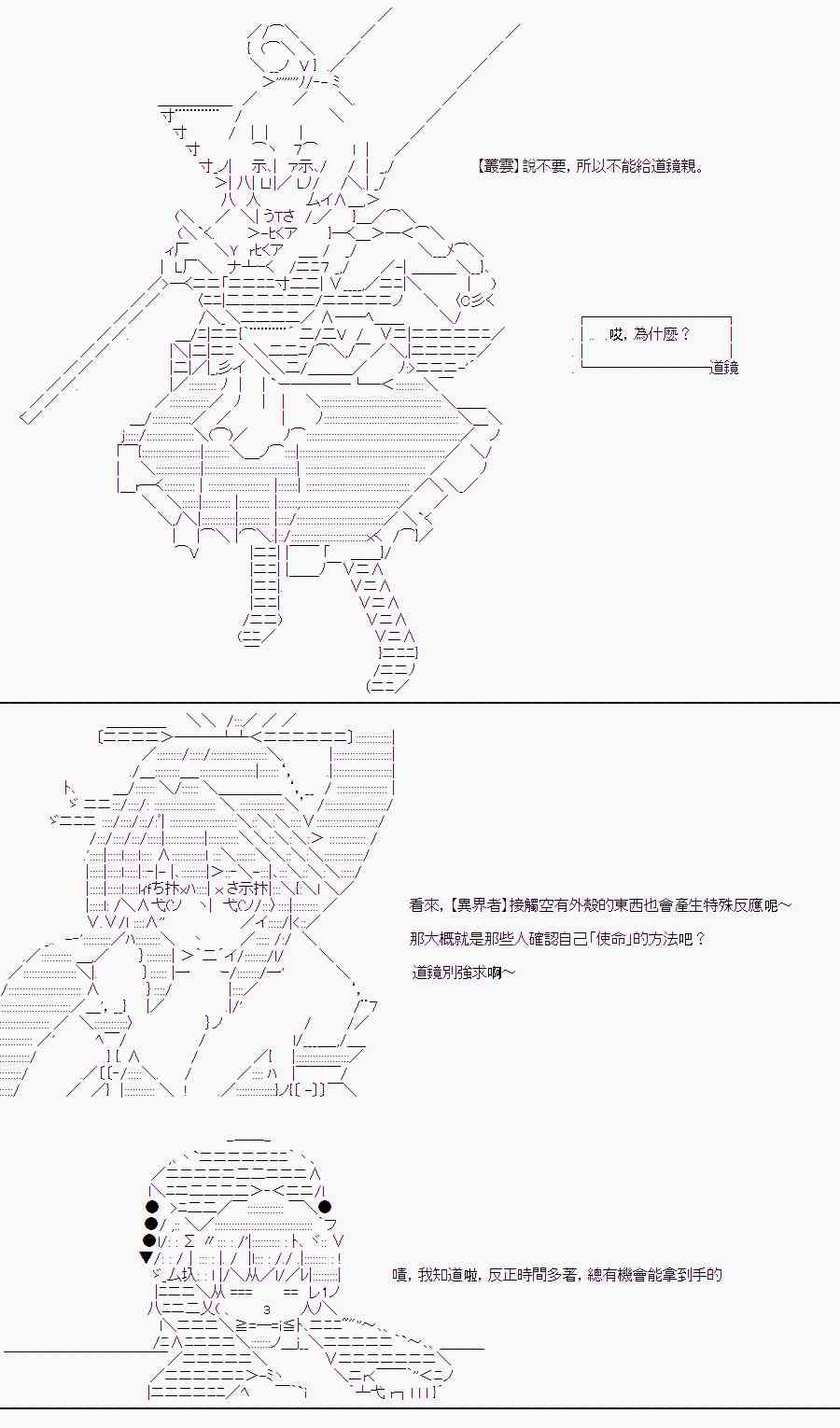 【叢雲】說不要，所以不能給道鏡親。

哎，為什麼？

道鏡

看來，【異界者】接觸空有外殼的東西也會產生特殊反應呢～

那大概就是那些人確認自己「使命」的方法吧？

道鏡別強求啊～

嘖，我知道啦，反正時間多著，總有機會能拿到手的