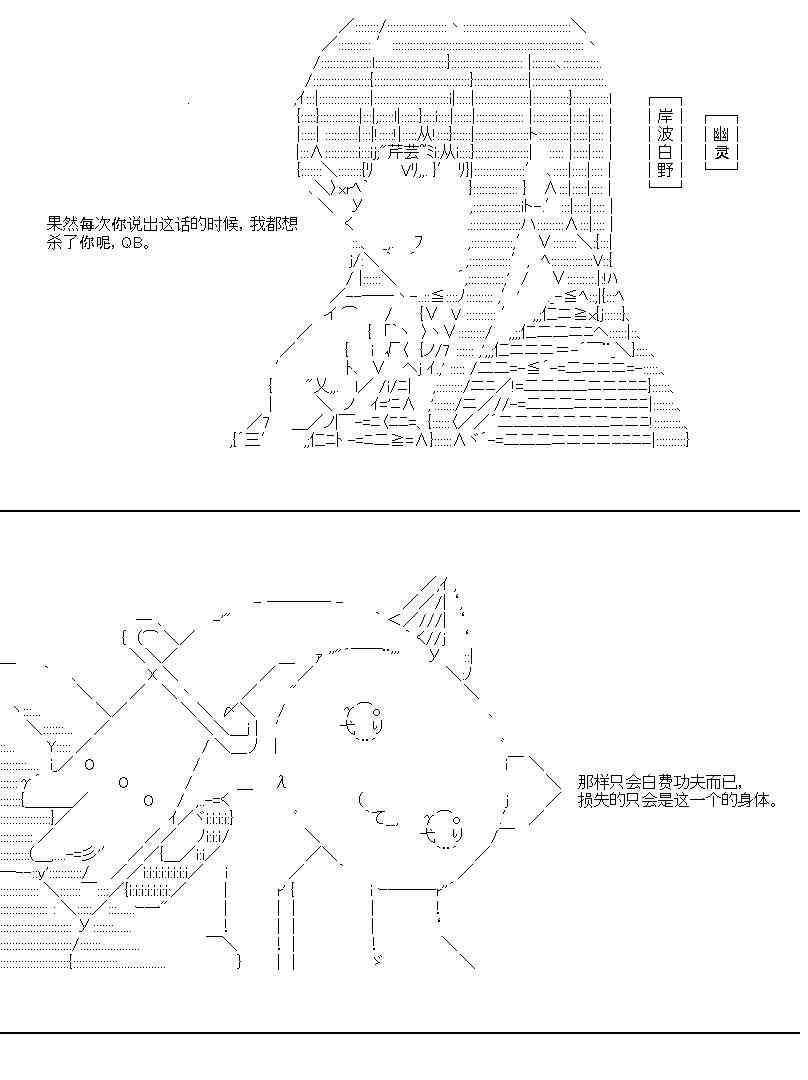 岸波白野

幽灵

果然每次你说出这话的时候，我都想杀了你呢，QB。

那样只会白费功夫而已，损失的只会是这一个的身体。