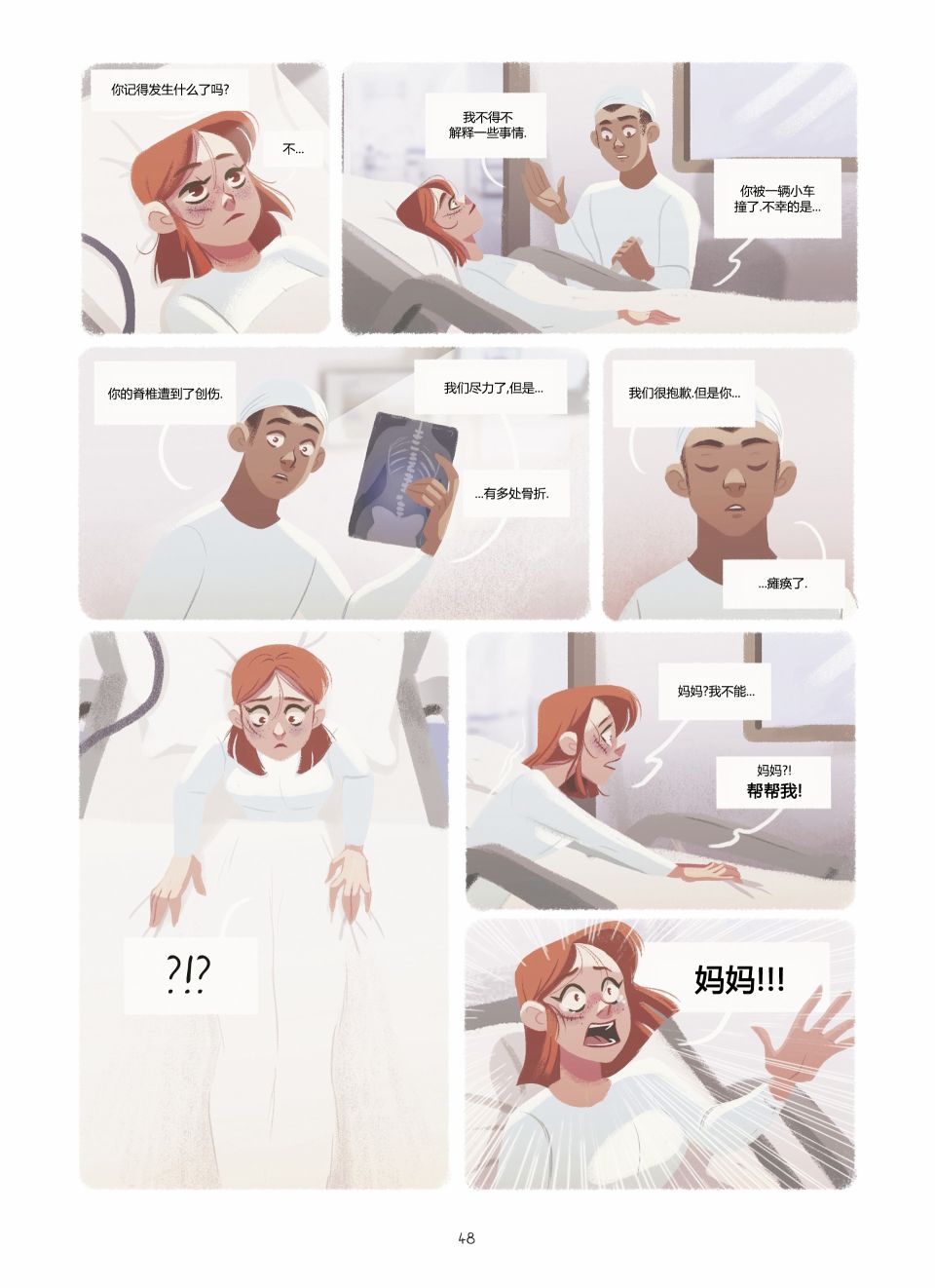 你记得发生什么了吗?

不...

我不得不解释一些事情.

你被一辆小车撞了.不幸的是...

你的脊椎遭到了创伤.

我们尽力了,但是...

...有多处骨折.

我们很抱歉.但是你...

...瘫痪了.

?!?

妈妈?我不能...

妈妈?!
帮帮我!

妈妈!!!

48