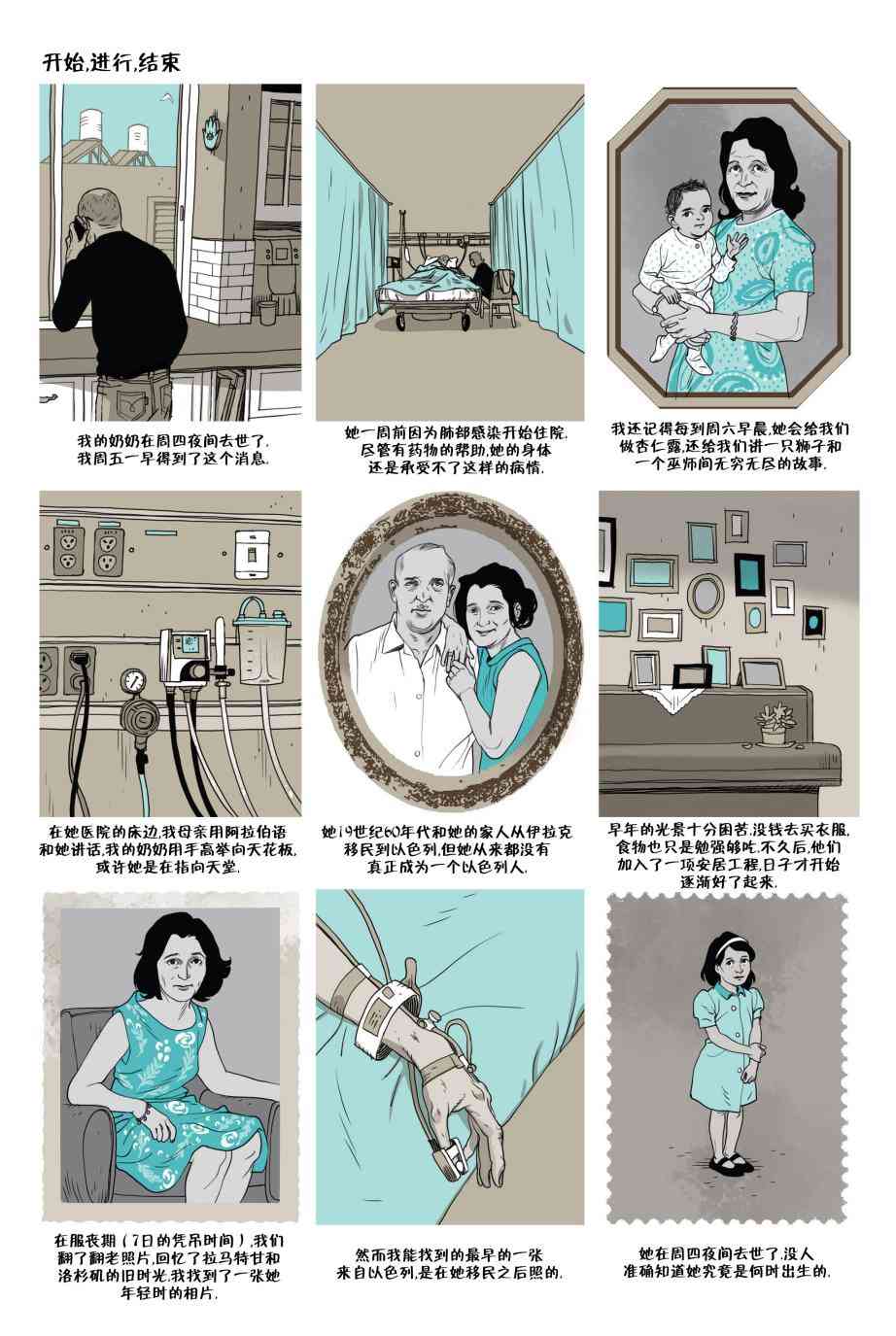 开始,进行,结束

我的奶奶在周四夜间去世了,我周五一早得到了这个消息.

她一周前因为肺部感染开始住院,尽管有药物的帮助,她的身体还是承受不了这样的病情.

我还记得每到周六早晨,她会给我们做杏仁露,还给我们讲一只狮子和一个巫师间无穷无尽的故事.

在她医院的床边,我母亲用阿拉伯语和她讲话,我的奶奶用手高举向天花板,或许她是在指向天堂.

她19世纪60年代和她的家人从伊拉克移民到以色列,但她从来都没有真正成为一个以色列人.

早年的光景十分困苦,没钱去买衣服,食物也只是勉强够吃.不久后,他们加入了一项安居工程,日子才开始逐渐好了起来.

在服丧期(7日的凭吊时间),我们翻了翻老照片,回忆了拉马特甘和洛杉矶的旧时光.我找到了一张她年轻时的相片.

然而我能找到的最早的一张来自以色列,是在她移民之后照的.

她在周四夜间去世了,没人准确知道她究竟是何时出生的.