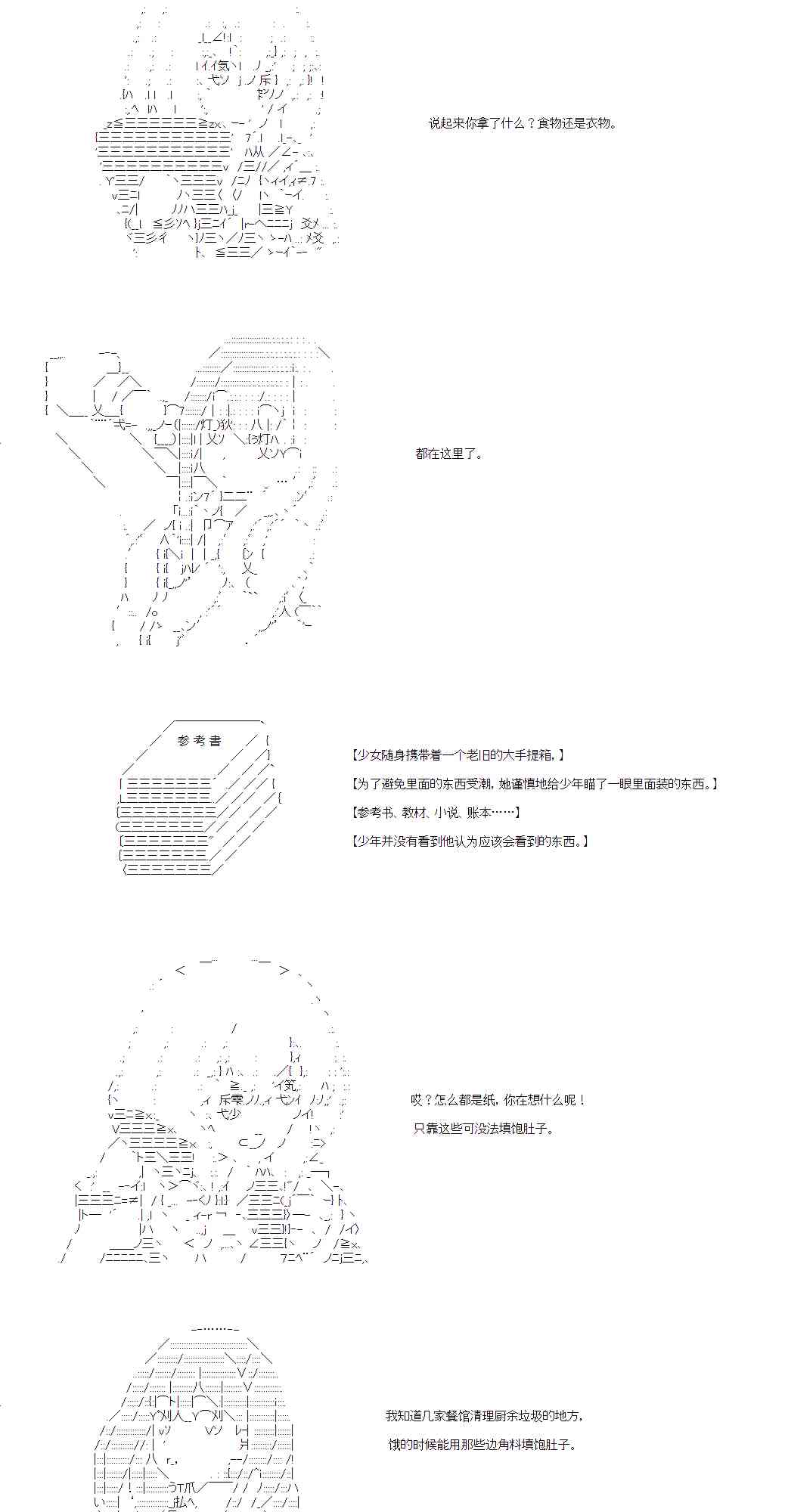 说起来你拿了什么？食物还是衣物。

都在这里了。

参考書

【少女随身携带着一个老旧的大手提箱,】

【为了避免里面的东西受潮，她谨慎地给少年瞄了一眼里面装的东西。】

【参考书、教材、小说、账本……】

【少年并没有看到他认为应该会看到的东西。】

哎？怎么都是纸，你在想什么呢！
只靠这些可没法填饱肚子。

我知道几家餐馆清理厨余垃圾的地方，
饿的时候能用那些边角料填饱肚子。