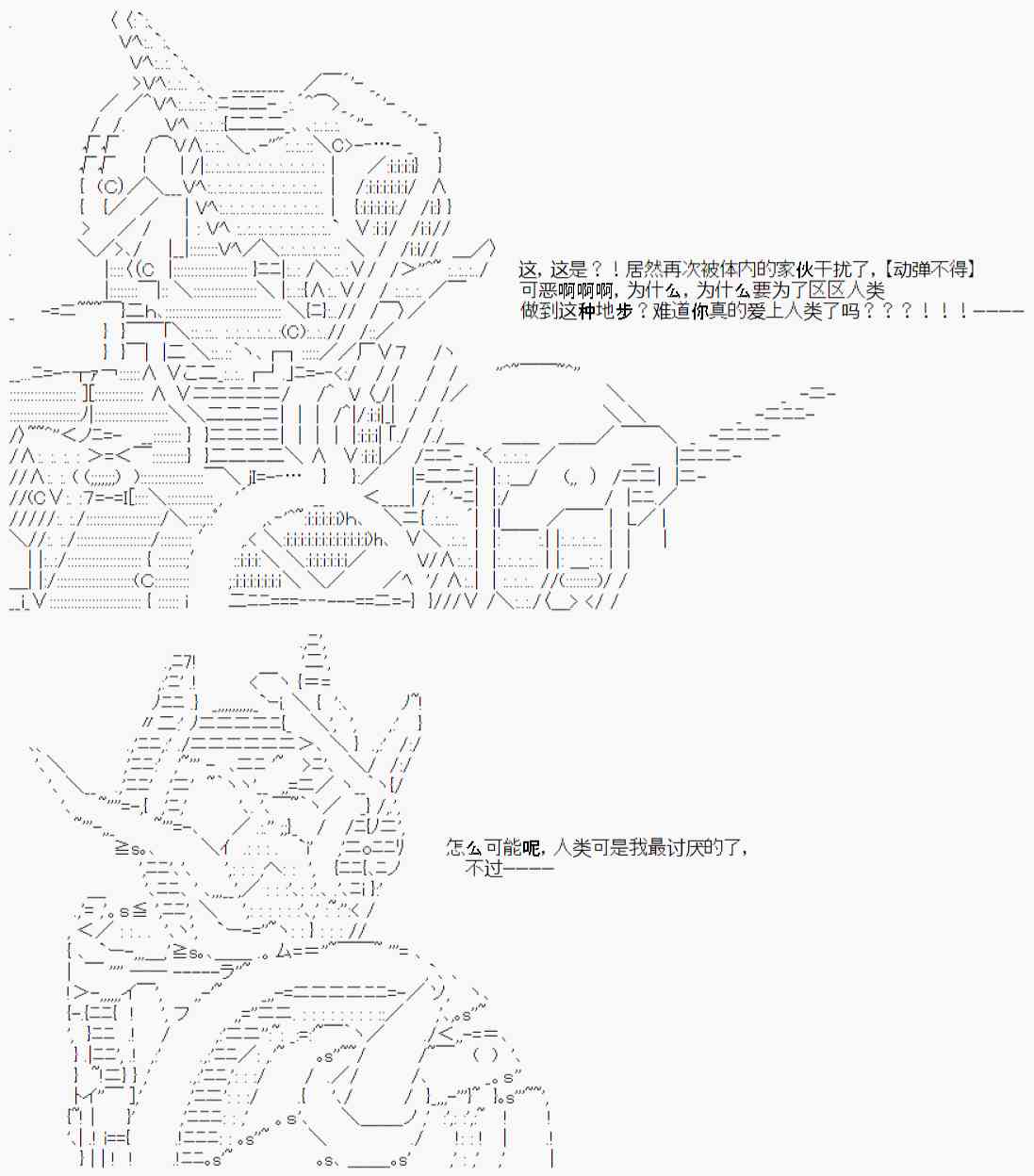 这，这是？！居然再次被体内的家伙干扰了，【动弹不得】
可恶啊啊啊，为什么，为什么要为了区区人类
做到这种地步？难道你真的爱上人类了吗？？？！！！-----

怎么可能呢，人类可是我最讨厌的了，
不过-----