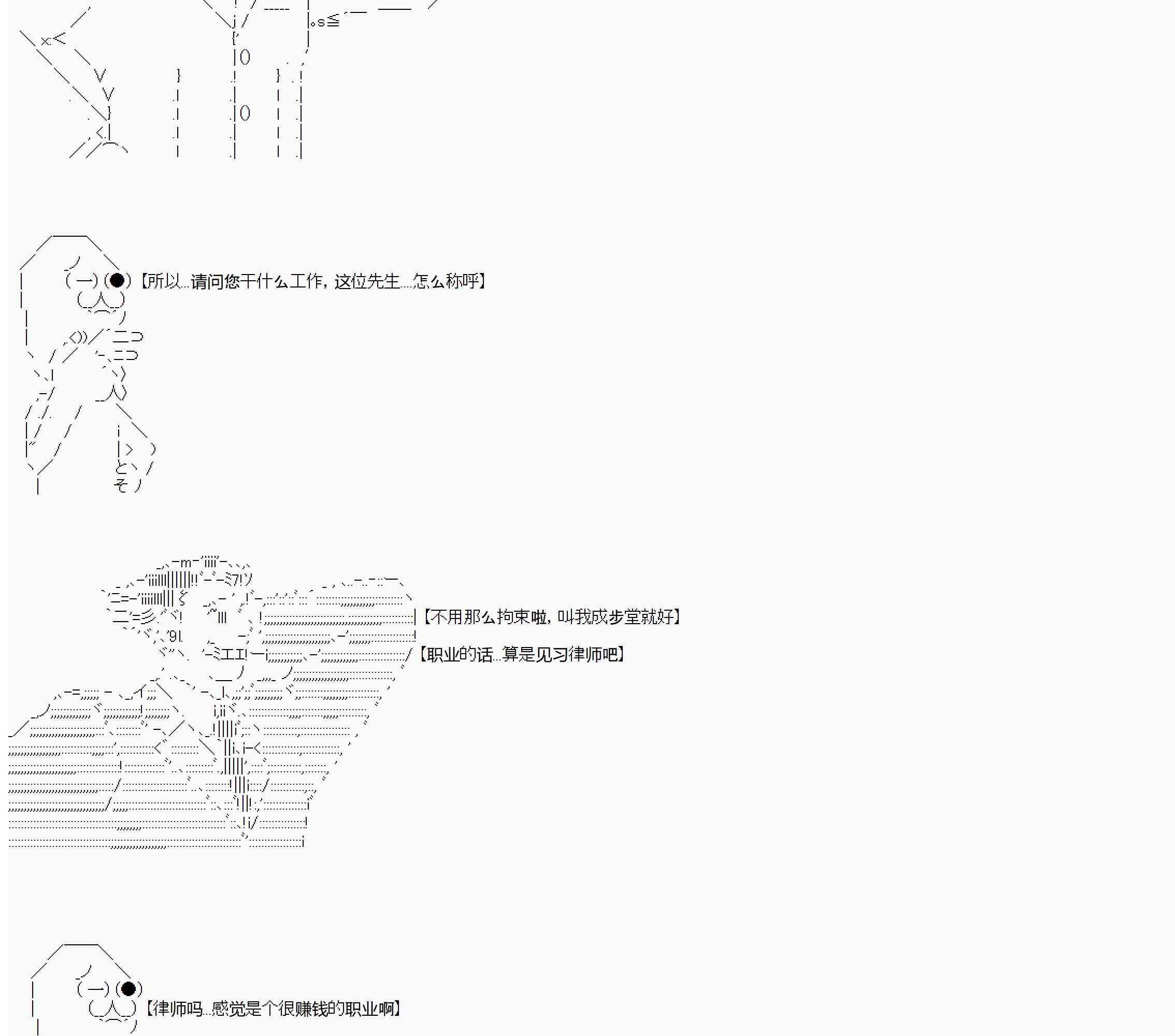 【所以...请问您干什么工作，这位先生....怎么称呼】

【不用那么拘束啦，叫我成步堂就好】

【职业的话...算是见习律师吧】

【律师吗...感觉是个很赚钱的职业啊】