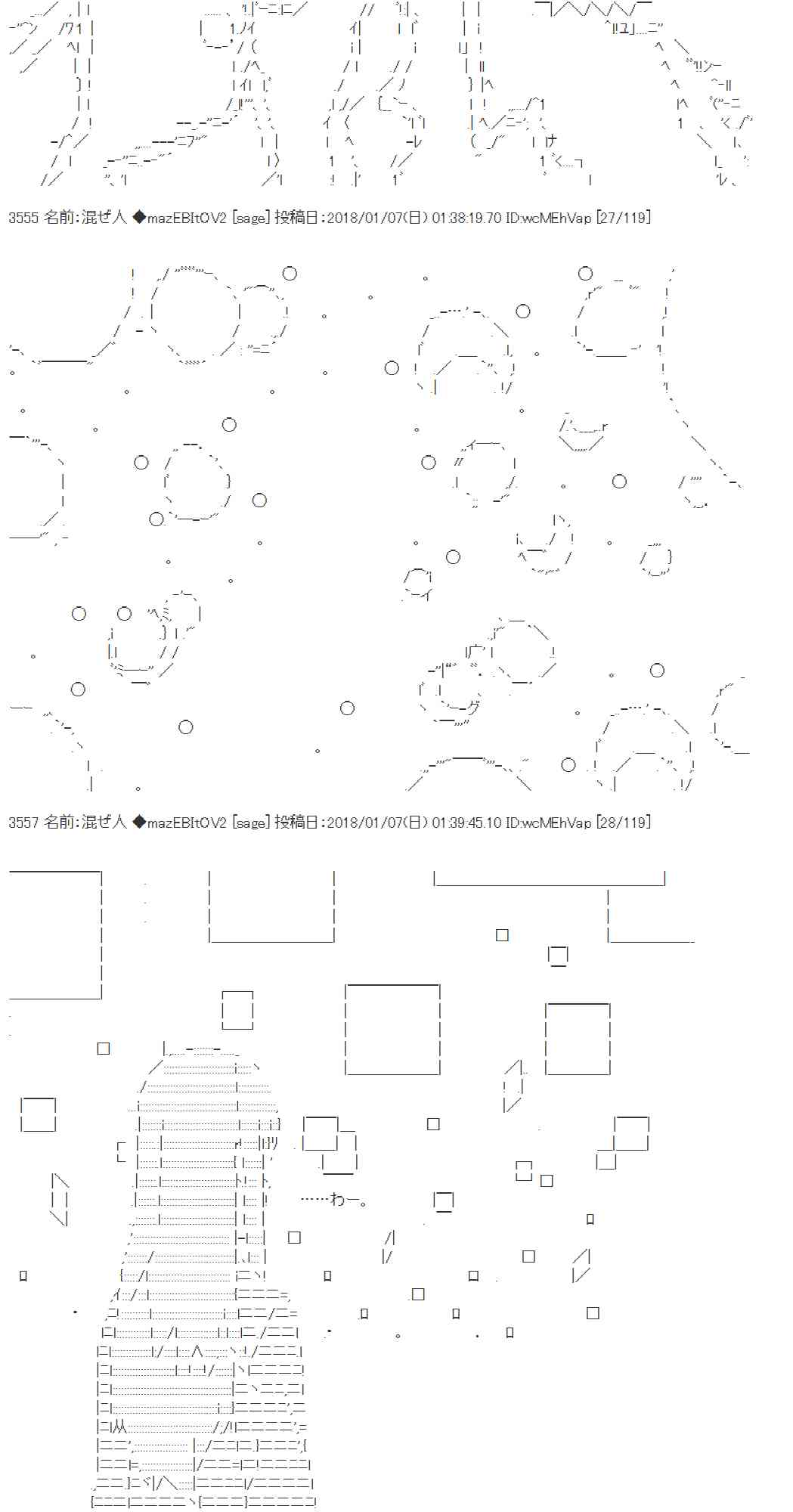 3555 名前:混ぜ人 ◆mazEBItOV2 [sage] 投稿日:2018/01/07(日) 01:38:19.70 ID:wcMEhVap [27/119]

3557 名前:混ぜ人 ◆mazEBItOV2 [sage] 投稿日:2018/01/07(日) 01:39:45.10 ID:wcMEhVap [28/119]

……わー。