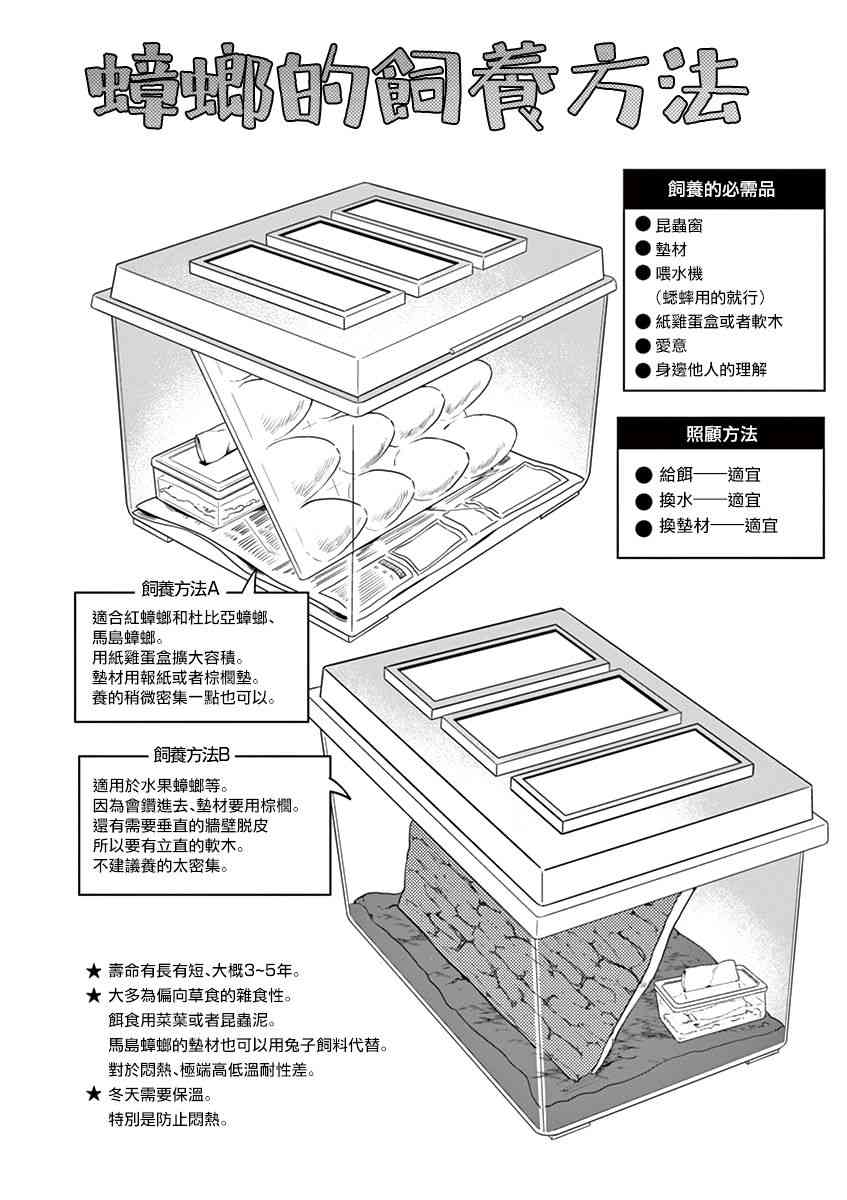 蟑螂的飼養方法

飼養的必需品
● 昆蟲窗
● 墊材
● 喂水機
（蟋蟀用的就行）
● 紙雞蛋盒或者軟木
● 愛意
● 身邊他人的理解

照顧方法
● 給餌——適宜
● 換水——適宜
● 換墊材——適宜

飼養方法A
適合紅蟑螂和杜比亞蟑螂、馬島蟑螂。
用紙雞蛋盒擴大容積。
墊材用報紙或者棕櫚墊。
養的稍微密集一點也可以。

飼養方法B
適用於水果蟑螂等。
因為會鑽進去、墊材要用棕櫚。
還有需要垂直的牆壁脫皮
所以要有立直的軟木。
不建議養的太密集。

★ 壽命有長有短、大概3~5年。
★ 大多為偏向草食的雜食性。
餌食用菜葉或者昆蟲泥。
馬島蟑螂的墊材也可以用兔子飼料代替。
對於悶熱、極端高低溫耐性差。
★ 冬天需要保溫。
特別是防止悶熱。