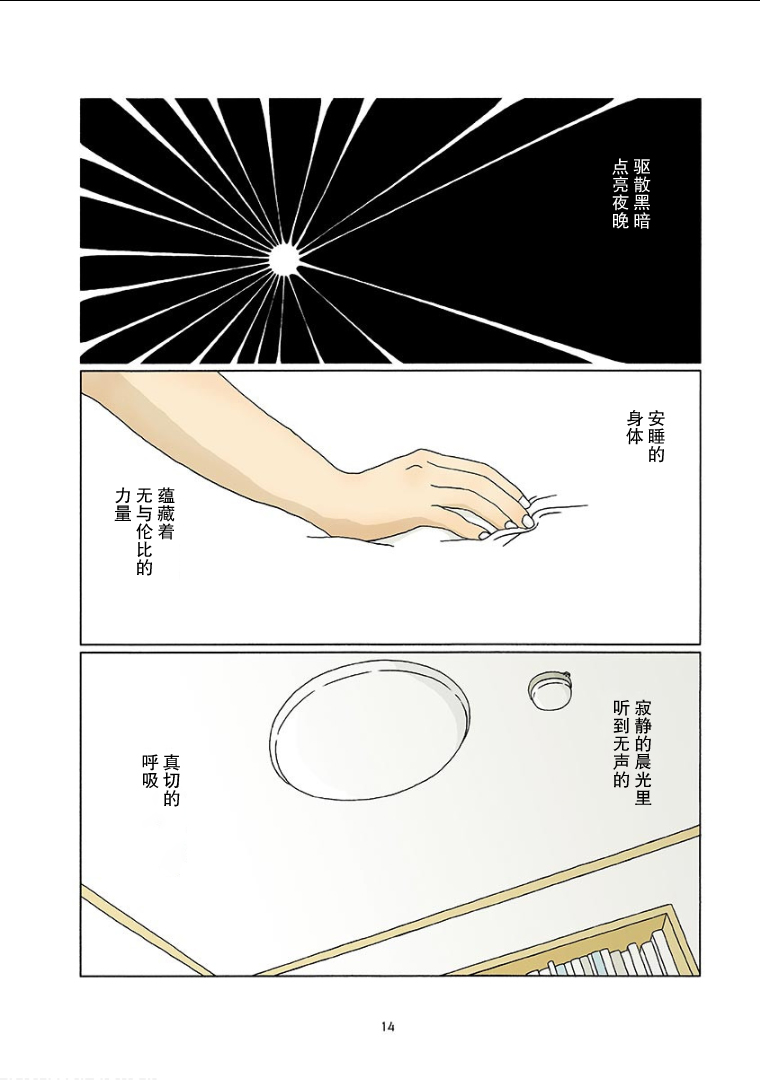 驱散黑暗
点亮夜晚

安睡的
身体

蕴藏着
无与伦比的
力量

寂静的晨光里
听到无声的

真切的
呼吸

14