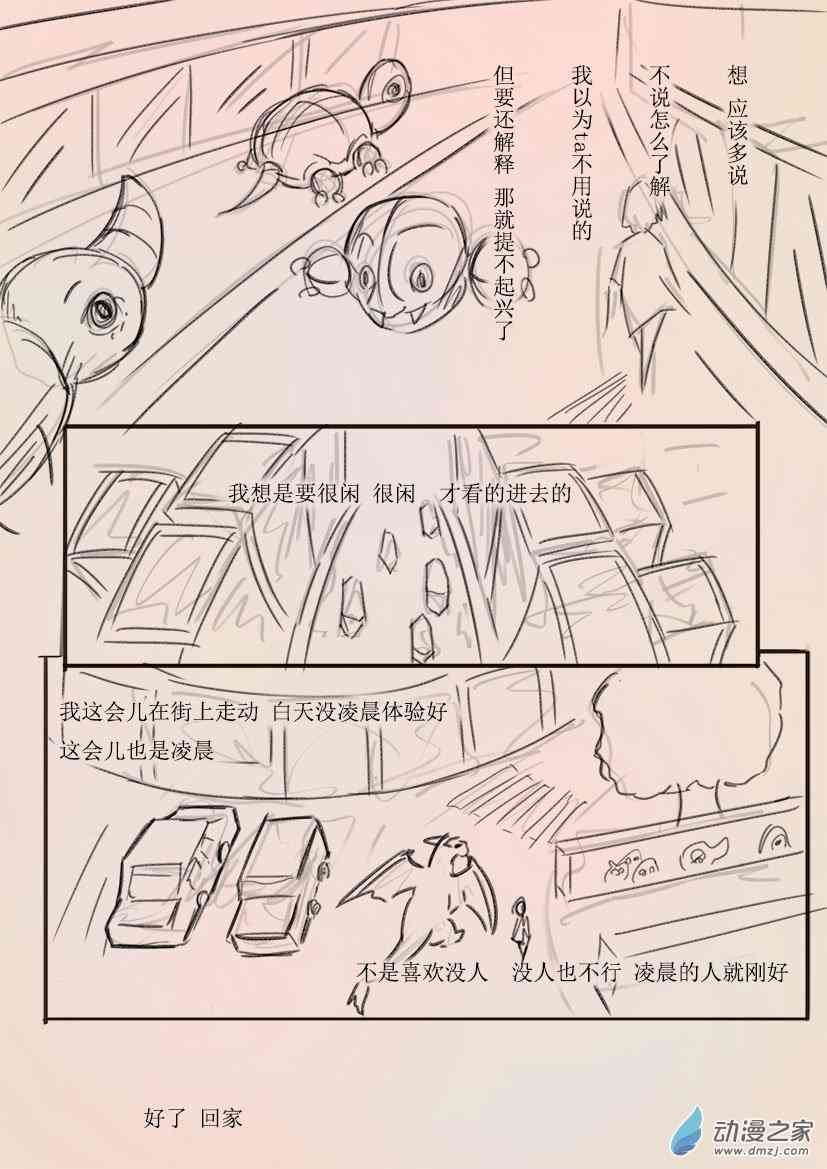 想 应该多说

不说怎么了解

我以为ta不用说的

但要还解释 那就提不起兴了

我想是要很闲 很闲 才看的进去的

我这会儿在街上走动 白天没凌晨体验好
这会儿也是凌晨

不是喜欢没人 没人也不行 凌晨的人就刚好

好了 回家

动漫之家
www.dmzj.com